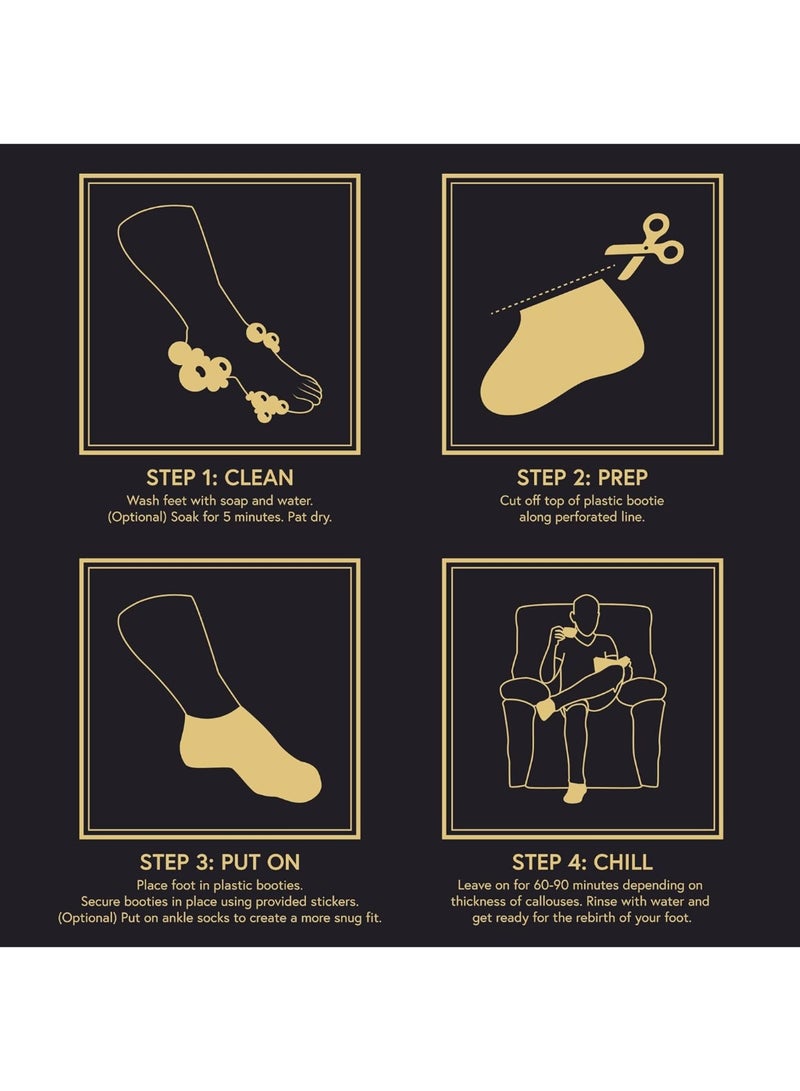 STEP 1: CLEAN
Wash feet with soap and water. (Optional) Soak for 5 minutes. Pat dry.

STEP 2: PREP
Cut off top of plastic bootie along perforated line.

STEP 3: PUT ON
Place foot in plastic booties. Secure booties in place using provided stickers. (Optional) Put on ankle socks to create a more snug fit.

STEP 4: CHILL
Leave on for 60-90 minutes depending on thickness of callouses. Rinse with water and get ready for the rebirth of your foot.