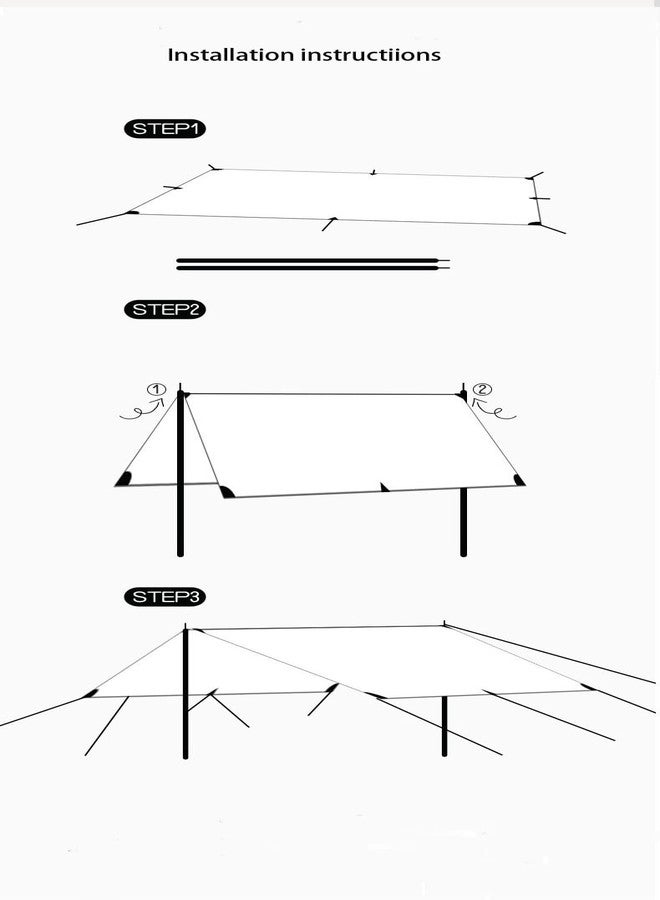 Installation instructiions

STEP1

STEP2

①

②

STEP3