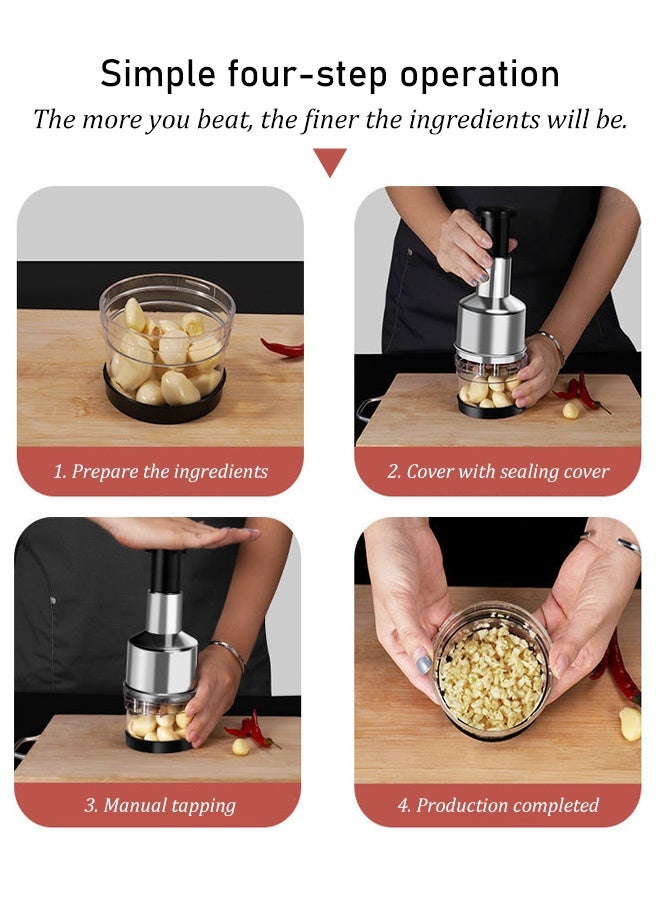 Simple four-step operation

The more you beat, the finer the ingredients will be.

1. Prepare the ingredients

2. Cover with sealing cover

3. Manual tapping

4. Production completed