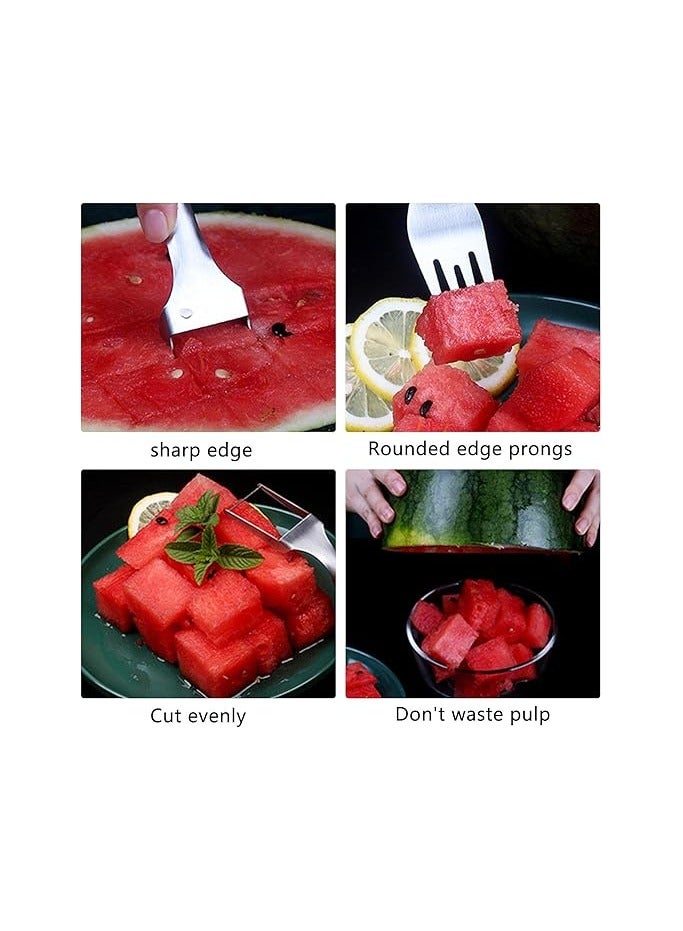 sharp edge

Rounded edge prongs

Cut evenly

Don't waste pulp