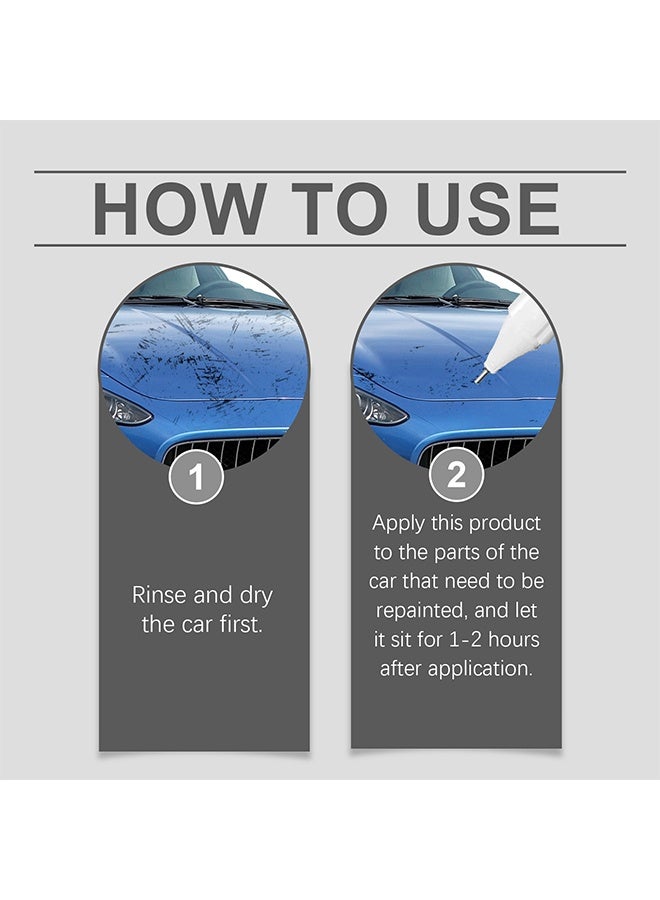 HOW TO USE

1

Rinse and dry the car first.

2

Apply this product to the parts of the car that need to be repainted, and let it sit for 1-2 hours after application.