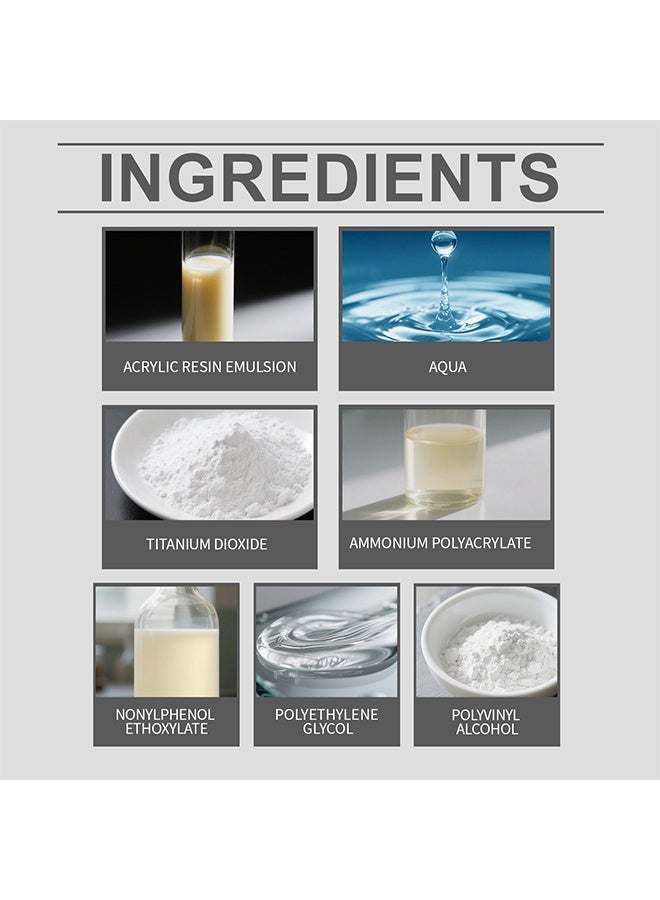 INGREDIENTS

ACRYLIC RESIN EMULSION

AQUA

TITANIUM DIOXIDE

AMMONIUM POLYACRYLATE

NONYLPHENOL ETHOXYLATE

POLYETHYLENE GLYCOL

POLYVINYL ALCOHOL