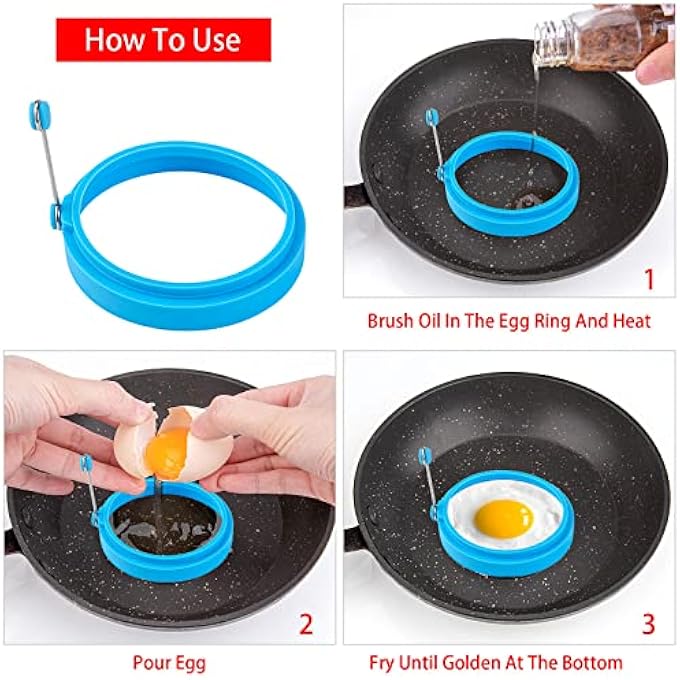 How To Use

1

Brush Oil In The Egg Ring And Heat

2

Pour Egg

3

Fry Until Golden At The Bottom