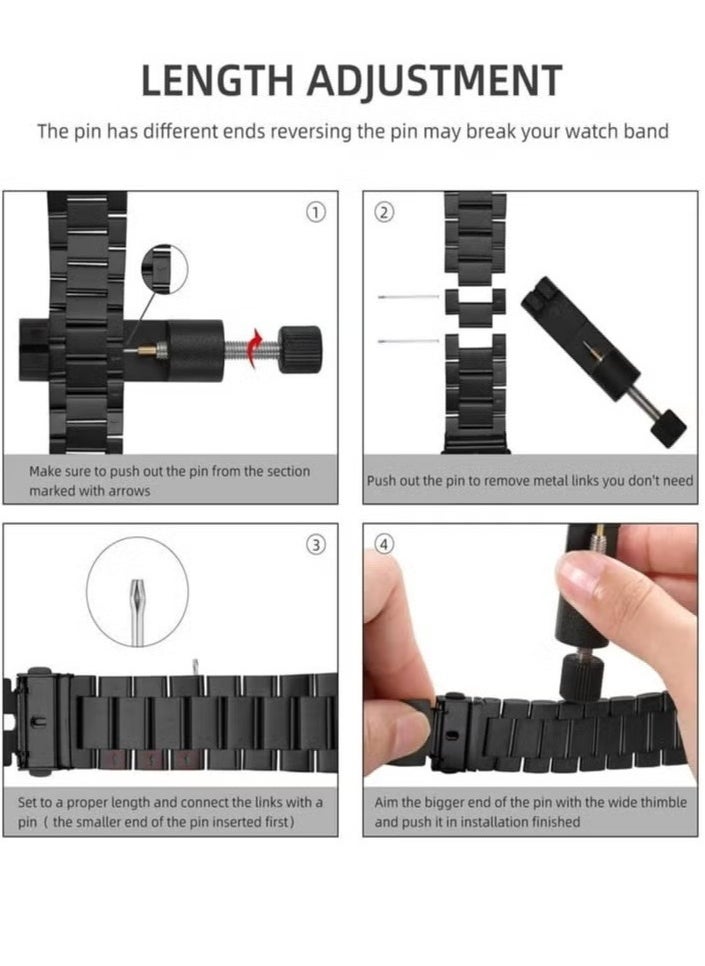 LENGTH ADJUSTMENT

The pin has different ends reversing the pin may break your watch band

①

Make sure to push out the pin from the section marked with arrows

②

Push out the pin to remove metal links you don't need

③

Set to a proper length and connect the links with a pin ( the smaller end of the pin inserted first)

④

Aim the bigger end of the pin with the wide thimble and push it in installation finished