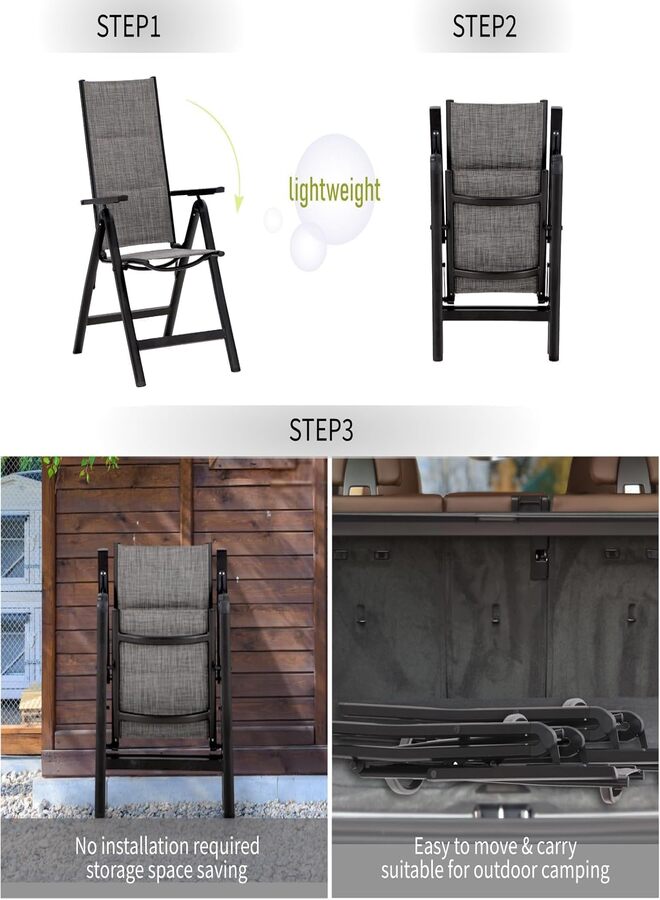 STEP1

STEP2

lightweight

STEP3

No installation required
storage space saving

Easy to move & carry
suitable for outdoor camping