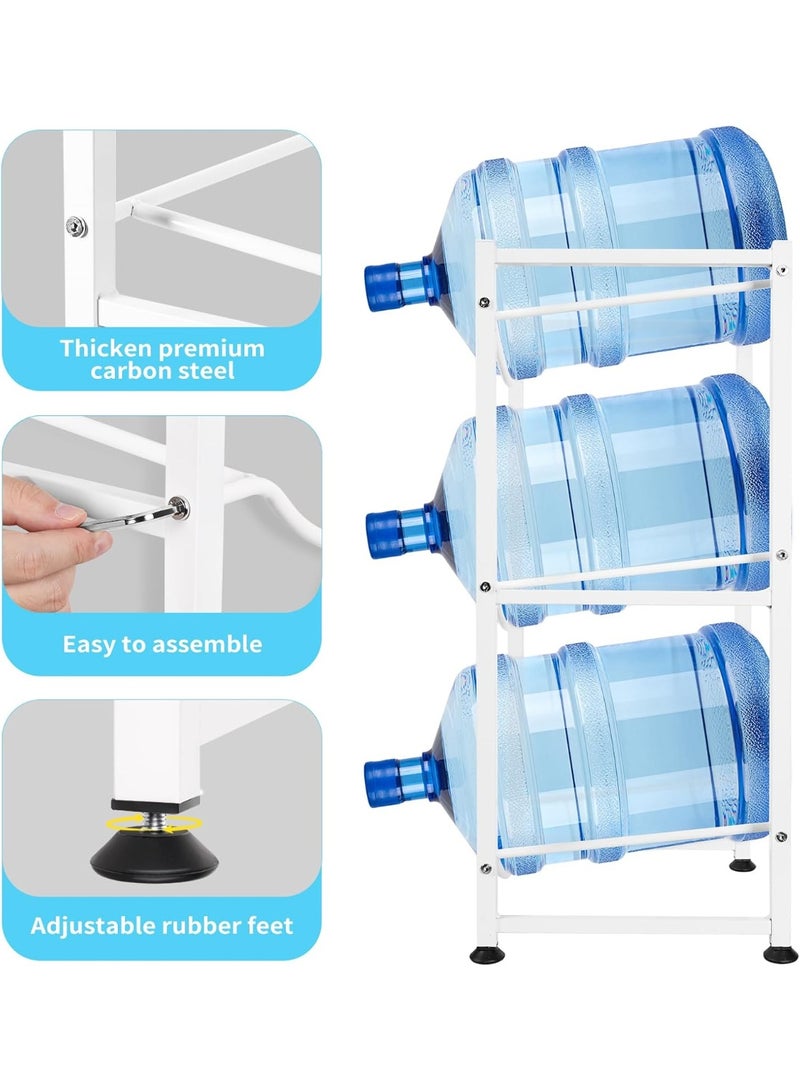 Thicken premium carbon steel

Easy to assemble

Adjustable rubber feet