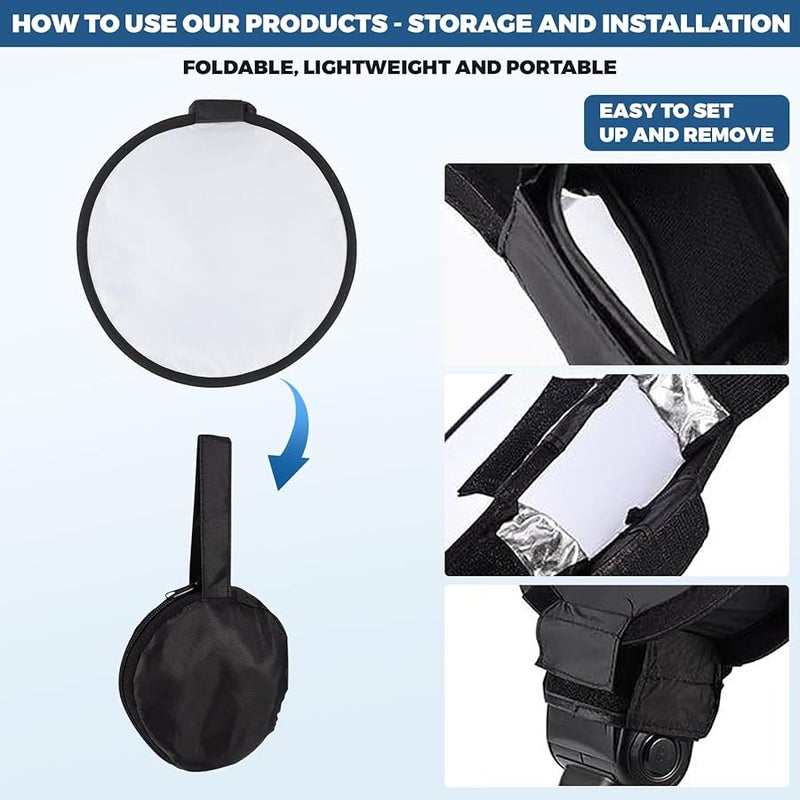 HOW TO USE OUR PRODUCTS - STORAGE AND INSTALLATION

FOLDABLE, LIGHTWEIGHT AND PORTABLE

EASY TO SET UP AND REMOVE