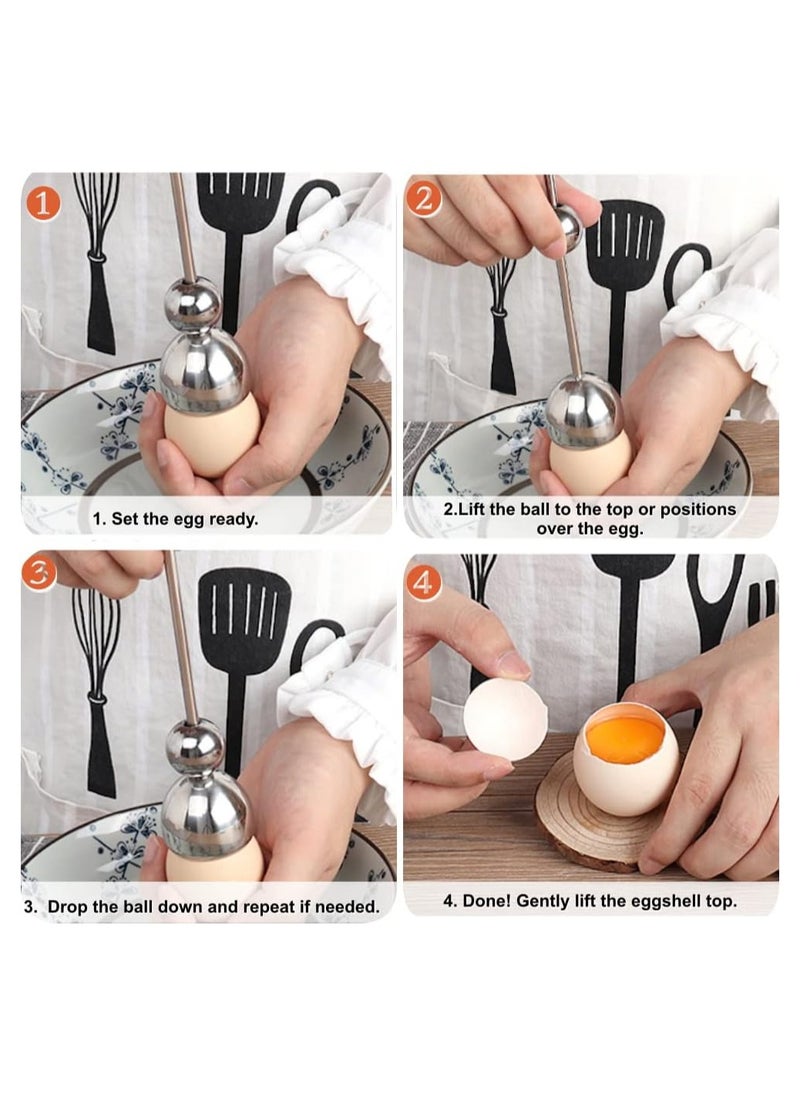 1

1. Set the egg ready.

2

2.Lift the ball to the top or positions over the egg.

3

3. Drop the ball down and repeat if needed.

4

4. Done! Gently lift the eggshell top.