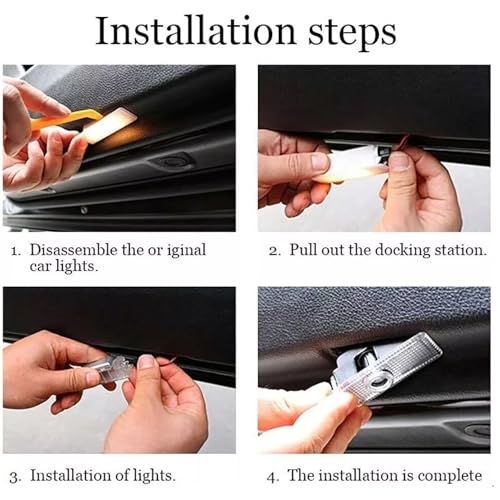 Installation steps

1. Disassemble the or iginal car lights.

2. Pull out the docking station.

3. Installation of lights.

4. The installation is complete