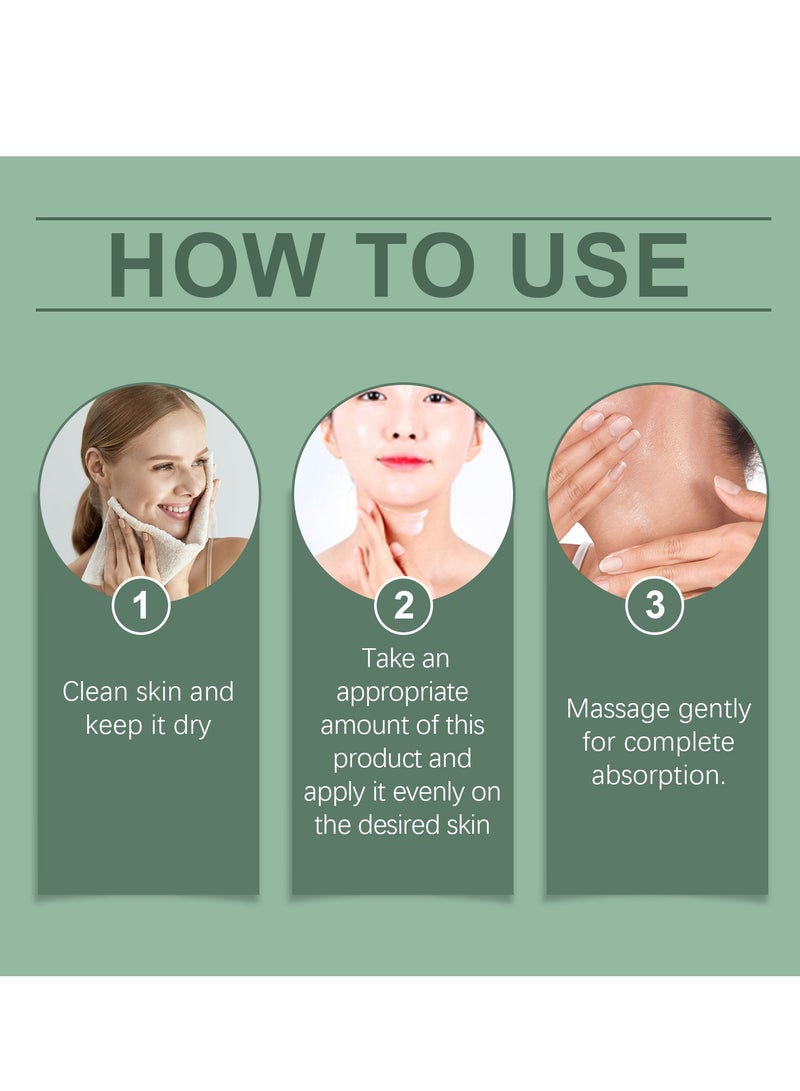 HOW TO USE

1

Clean skin and keep it dry

2

Take an appropriate amount of this product and apply it evenly on the desired skin

3

Massage gently for complete absorption.