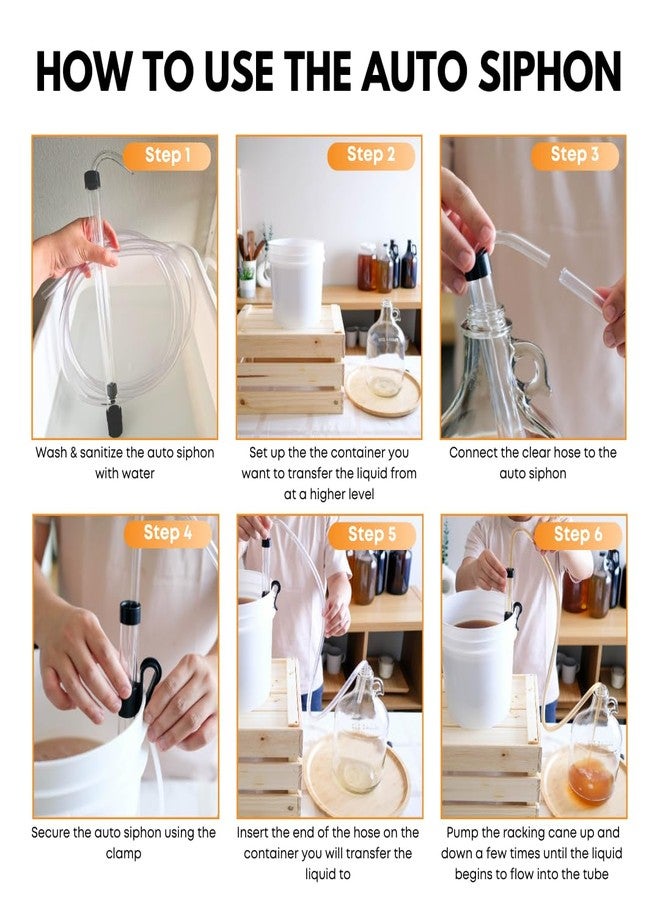 HOW TO USE THE AUTO SIPHON

Step 1

Wash & sanitize the auto siphon with water

Step 2

Set up the the container you want to transfer the liquid from at a higher level

Step 3

Connect the clear hose to the auto siphon

Step 4

Secure the auto siphon using the clamp

Step 5

Insert the end of the hose on the container you will transfer the liquid to

Step 6

Pump the racking cane up and down a few times until the liquid begins to flow into the tube