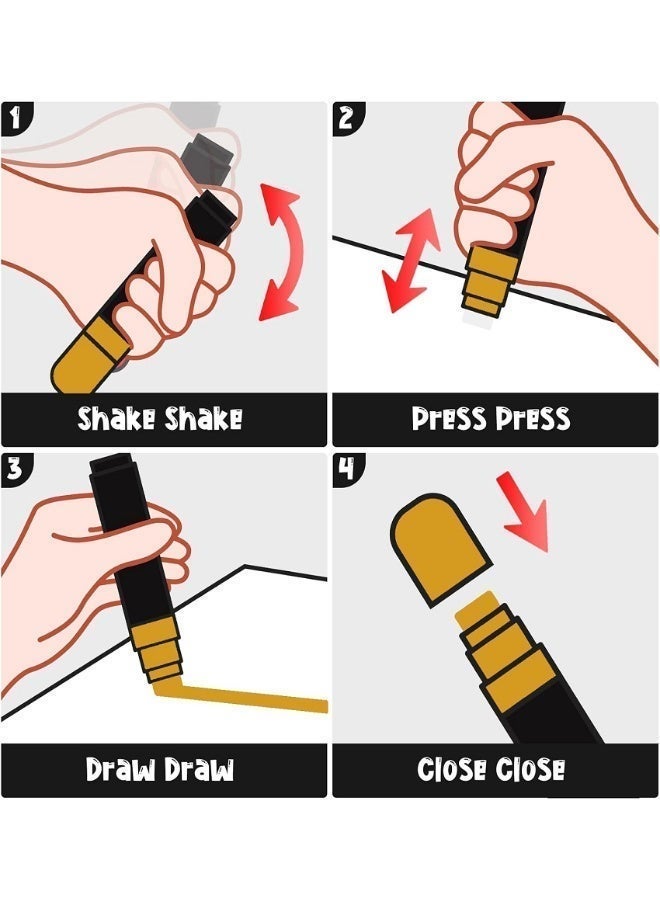 1

Shake Shake

2

Press Press

3

Draw Draw

4

Close Close