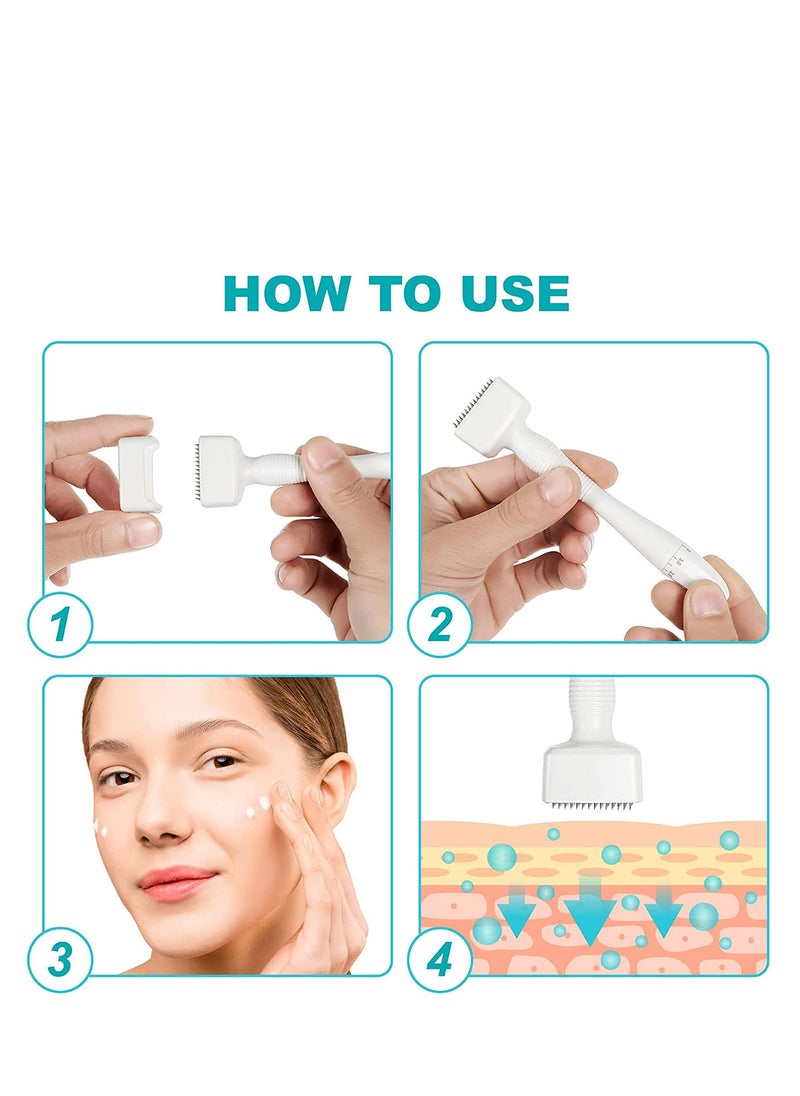 HOW TO USE

1

2

3

4