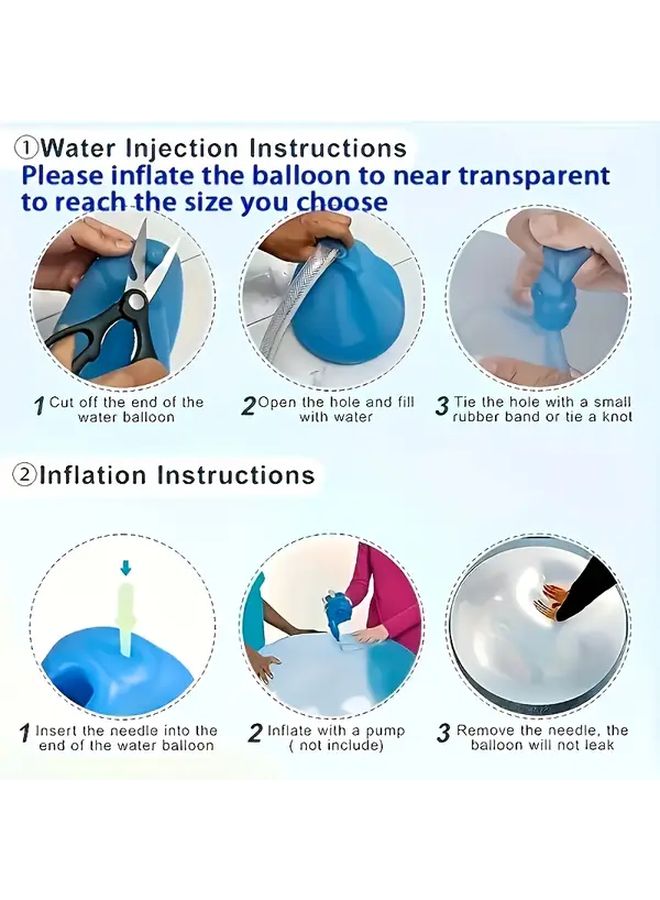 ①Water Injection Instructions
Please inflate the balloon to near transparent to reach the size you choose

1 Cut off the end of the water balloon

2 Open the hole and fill with water

3 Tie the hole with a small rubber band or tie a knot

②Inflation Instructions

1 Insert the needle into the end of the water balloon

2 Inflate with a pump ( not include)

3 Remove the needle, the balloon will not leak