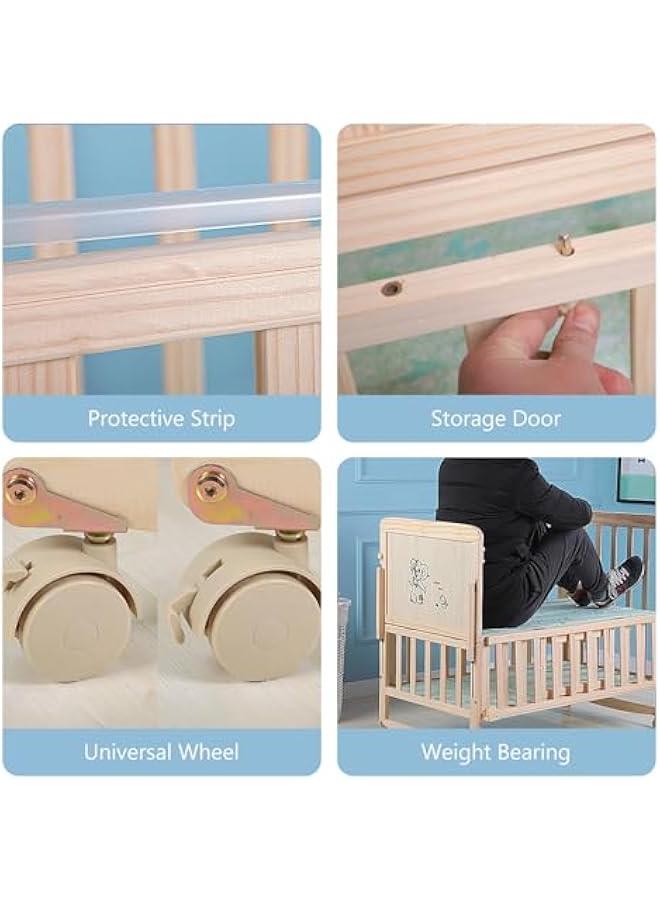 Protective Strip

Storage Door

Universal Wheel

Weight Bearing