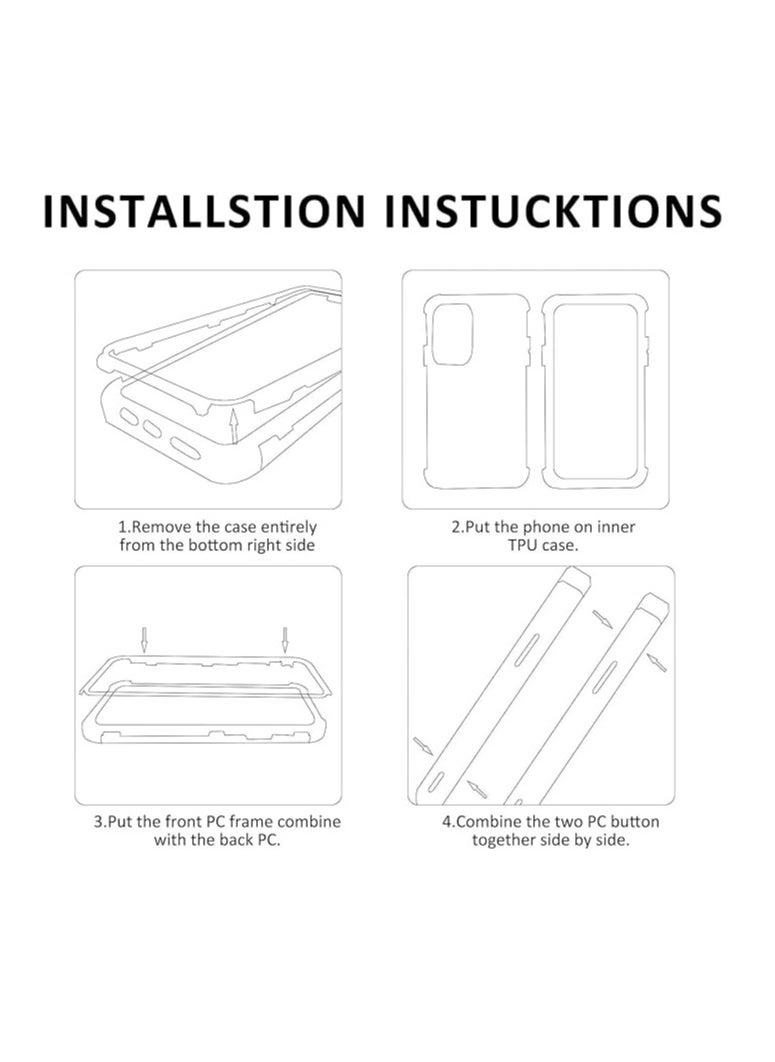 INSTALLSTION INSTUCKTIONS

1.Remove the case entirely from the bottom right side

2.Put the phone on inner TPU case.

3.Put the front PC frame combine with the back PC.

4.Combine the two PC button together side by side.