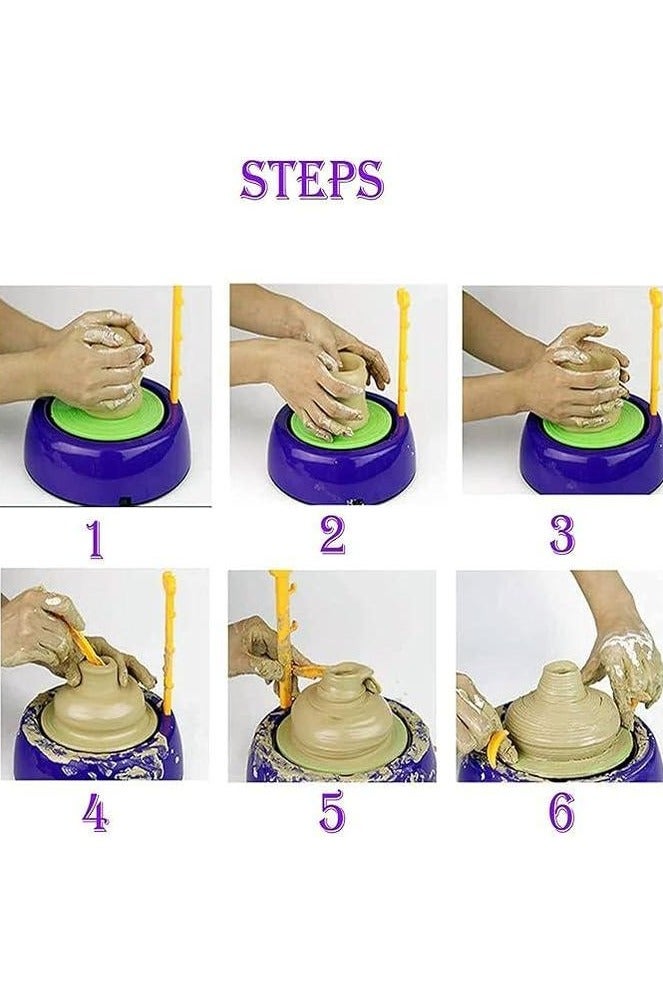 STEPS

1

2

3

4

5

6