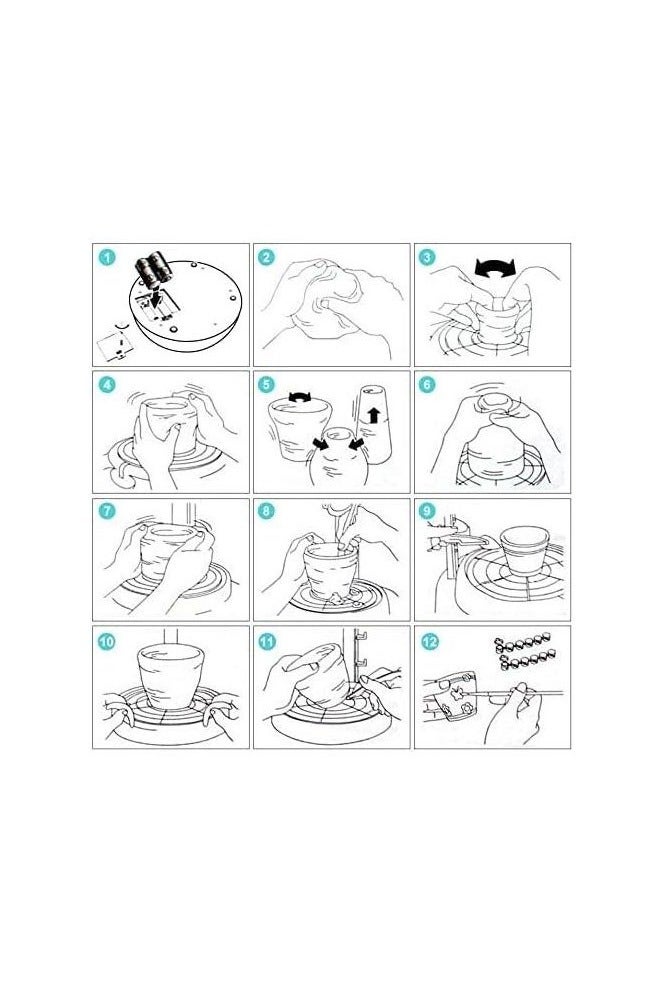 1
2
3
4
5
6
7
8
9
10
11
12