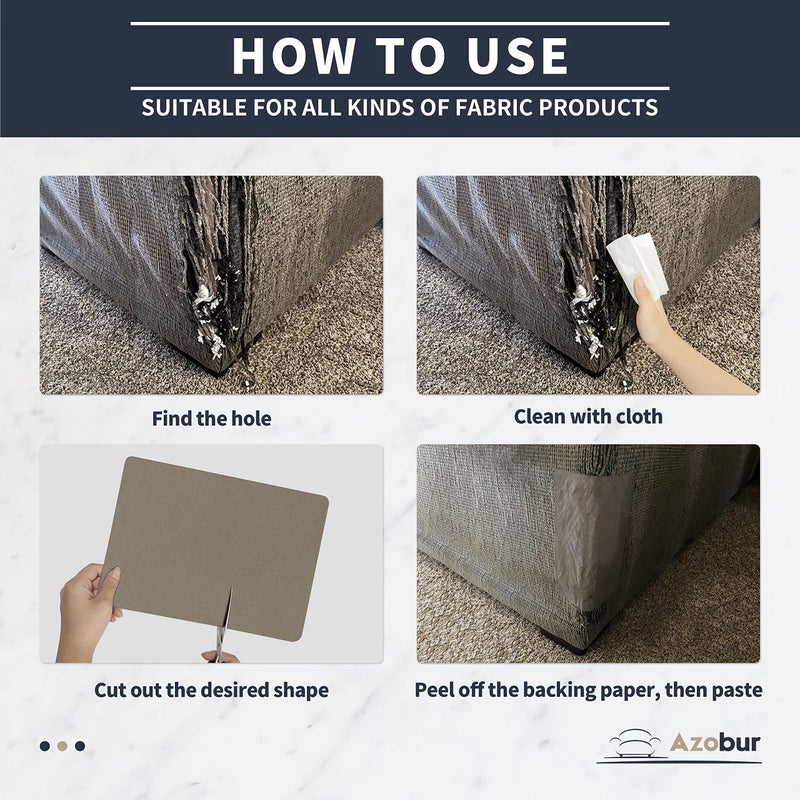 HOW TO USE

SUITABLE FOR ALL KINDS OF FABRIC PRODUCTS

Find the hole

Clean with cloth

Cut out the desired shape

Peel off the backing paper, then paste

Azobur