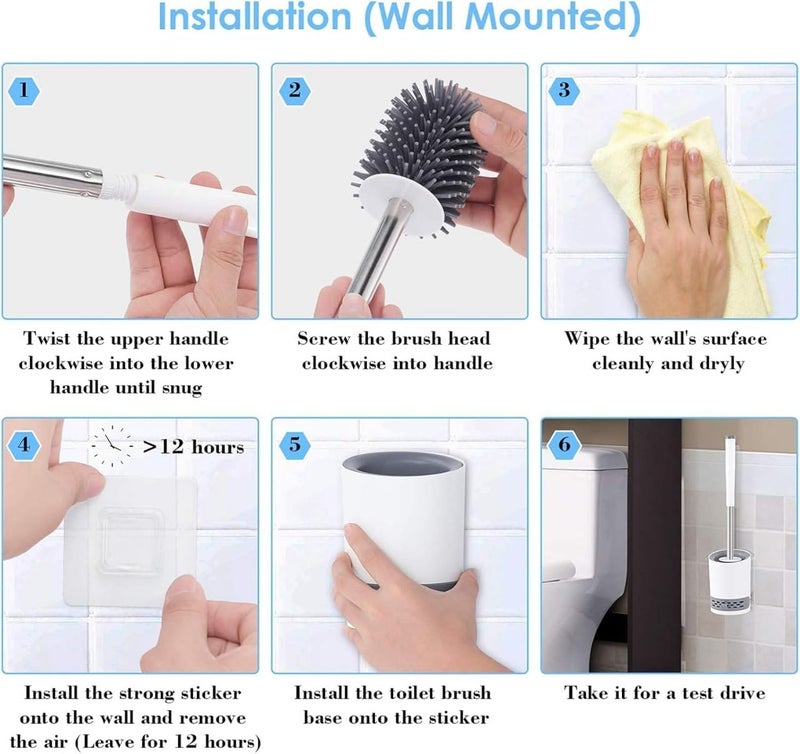 Installation (Wall Mounted)

1

Twist the upper handle clockwise into the lower handle until snug

2

Screw the brush head clockwise into handle

3

Wipe the wall's surface cleanly and dryly

4

>12 hours

Install the strong sticker onto the wall and remove the air (Leave for 12 hours)

5

Install the toilet brush base onto the sticker

6

Take it for a test drive