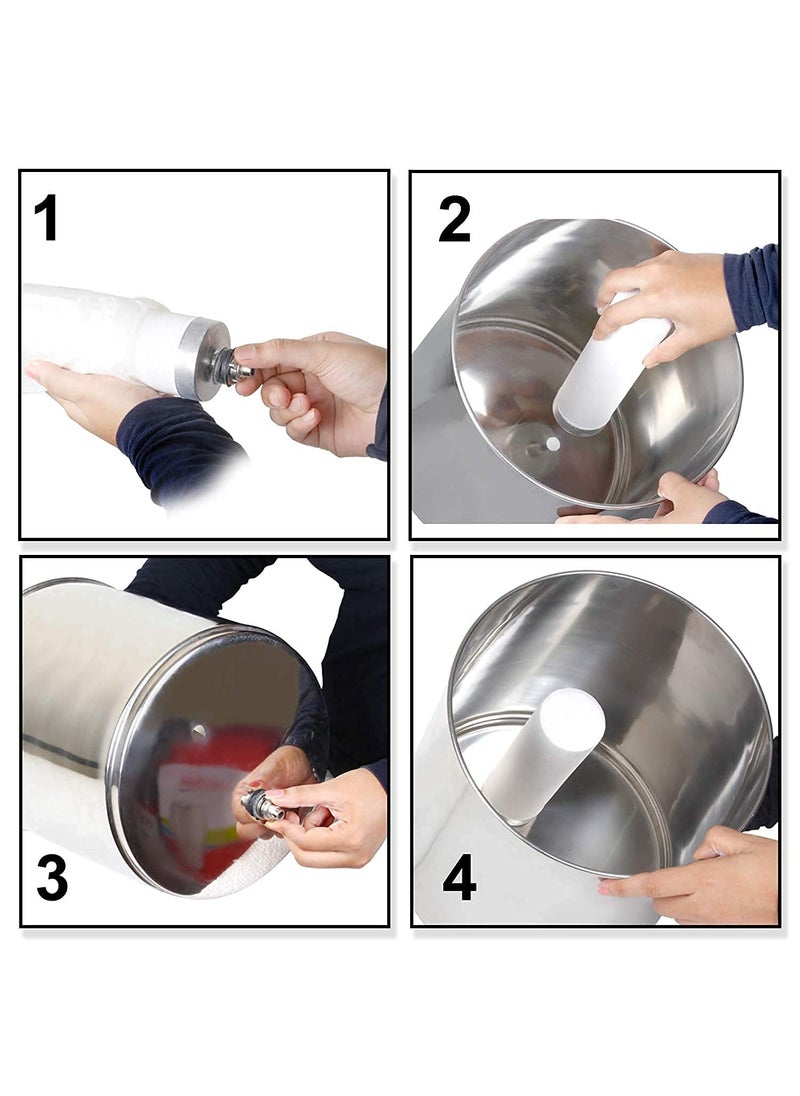 1

2

3

4