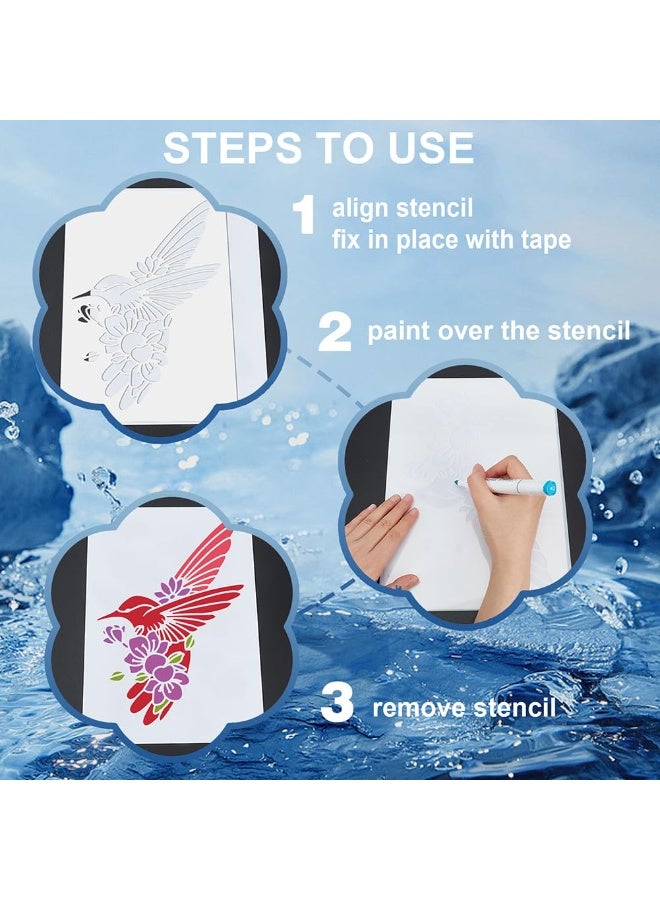 STEPS TO USE

1 align stencil
fix in place with tape

2 paint over the stencil

3 remove stencil