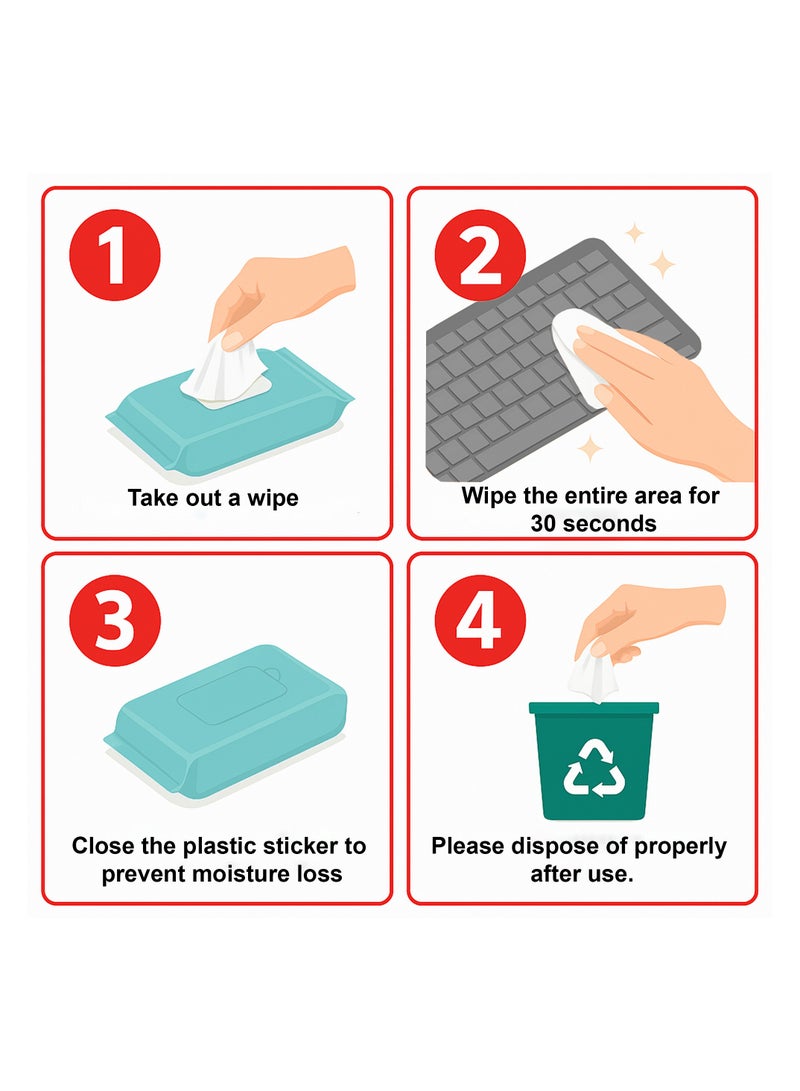 1

Take out a wipe

2

Wipe the entire area for 30 seconds

3

Close the plastic sticker to prevent moisture loss

4

Please dispose of properly after use.