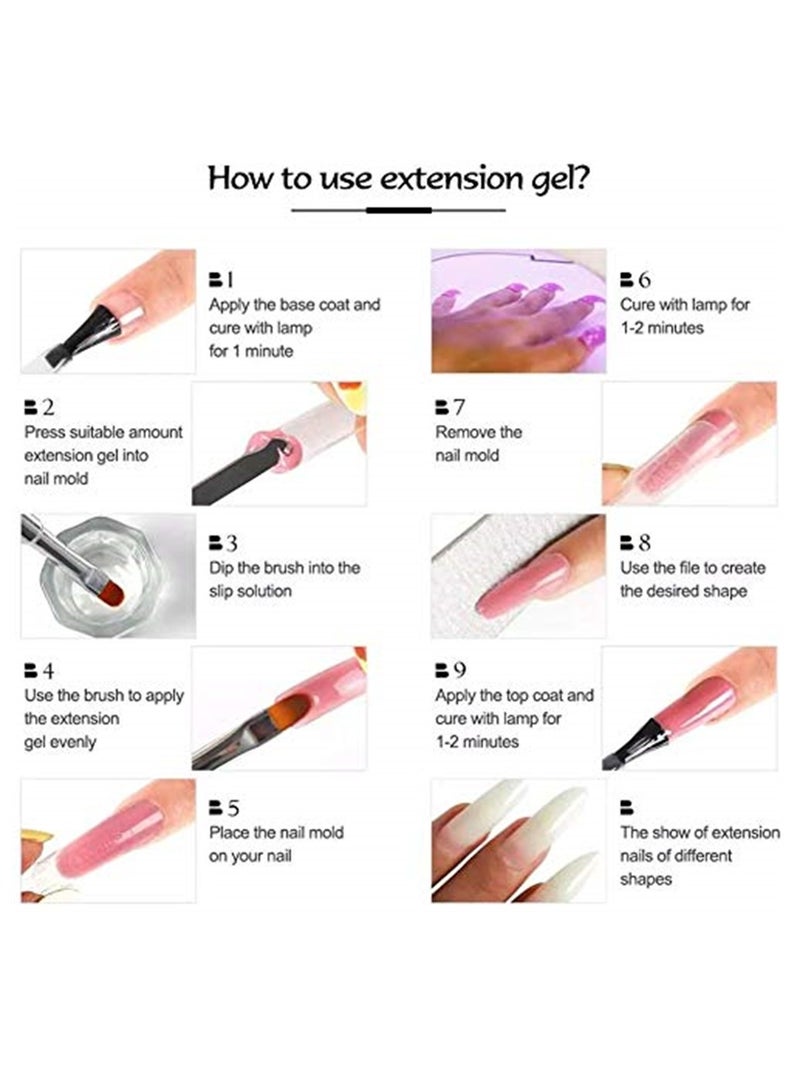 How to use extension gel?

1
Apply the base coat and cure with lamp for 1 minute

2
Press suitable amount extension gel into nail mold

3
Dip the brush into the slip solution

4
Use the brush to apply the extension gel evenly

5
Place the nail mold on your nail

6
Cure with lamp for 1-2 minutes

7
Remove the nail mold

8
Use the file to create the desired shape

9
Apply the top coat and cure with lamp for 1-2 minutes

The show of extension nails of different shapes