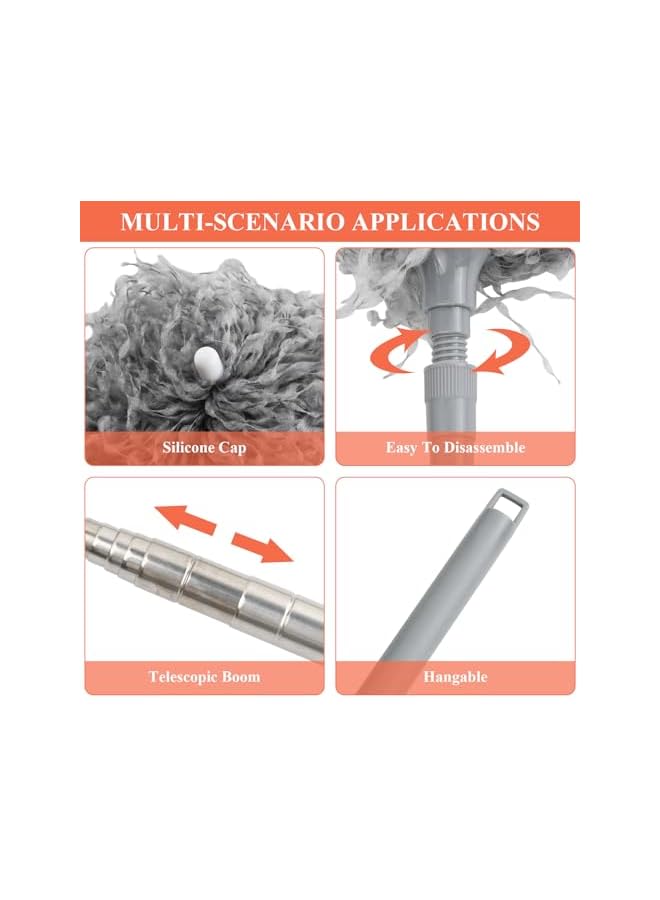 MULTI-SCENARIO APPLICATIONS

Silicone Cap

Easy To Disassemble

Telescopic Boom

Hangable