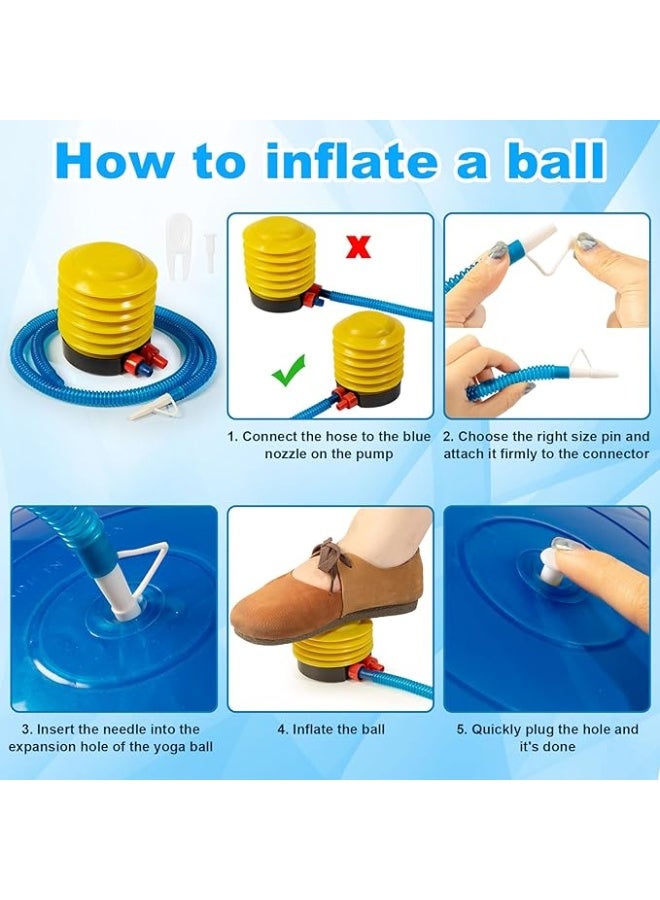 How to inflate a ball

1. Connect the hose to the blue nozzle on the pump

2. Choose the right size pin and attach it firmly to the connector

3. Insert the needle into the expansion hole of the yoga ball

4. Inflate the ball

5. Quickly plug the hole and it's done