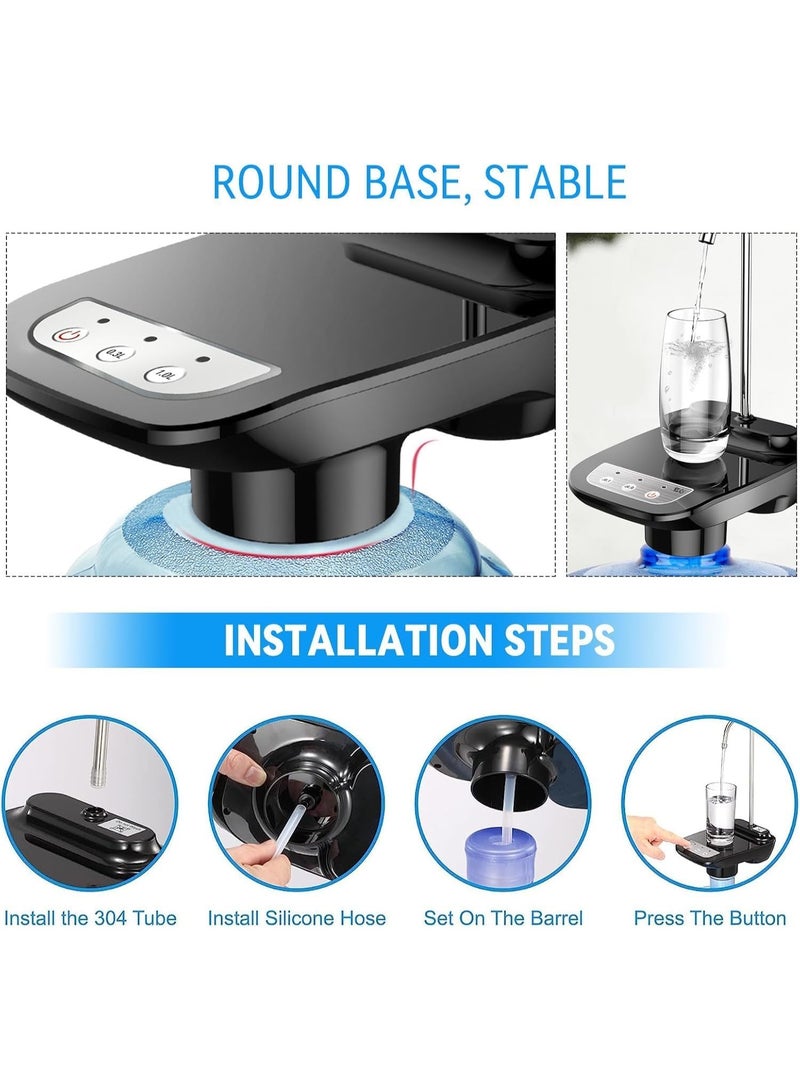 ROUND BASE, STABLE

0.3L

1.0L

INSTALLATION STEPS

Install the 304 Tube

Install Silicone Hose

Set On The Barrel

Press The Button