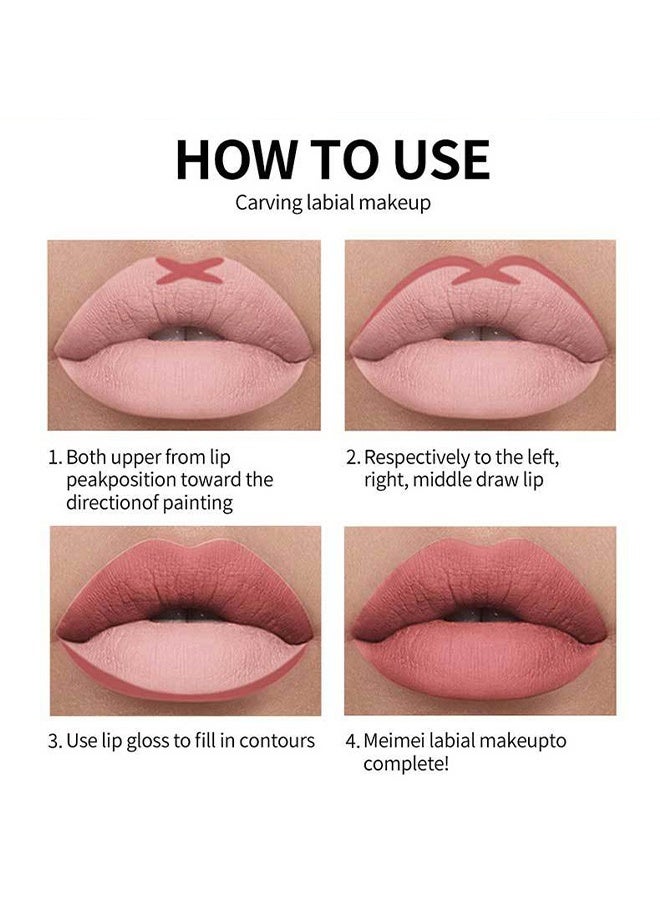 HOW TO USE
Carving labial makeup

1. Both upper from lip peakposition toward the directionof painting

2. Respectively to the left, right, middle draw lip

3. Use lip gloss to fill in contours

4. Meimei labial makeupto complete!