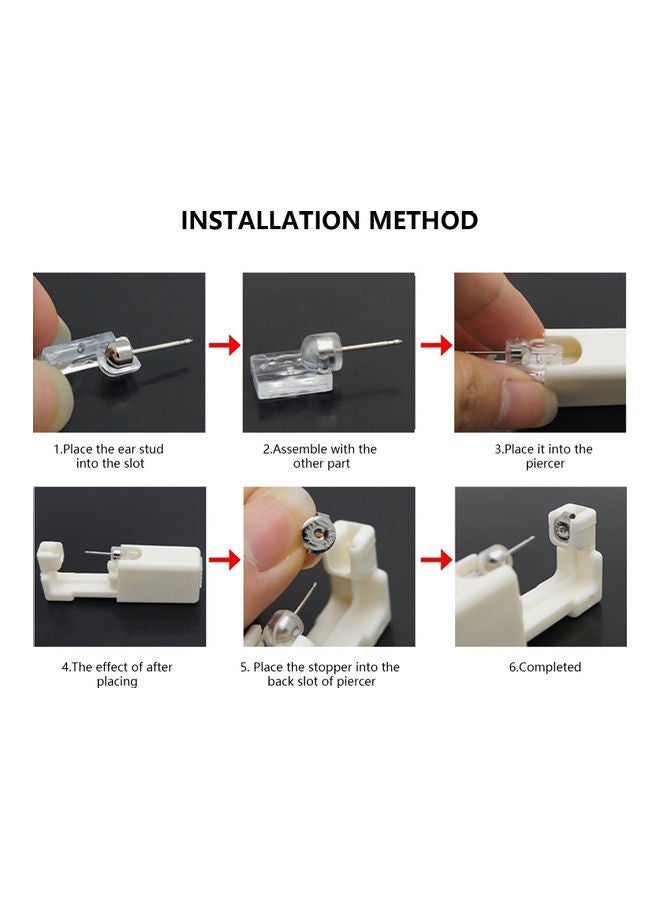 INSTALLATION METHOD

1.Place the ear stud into the slot

2.Assemble with the other part

3.Place it into the piercer

4.The effect of after placing

5. Place the stopper into the back slot of piercer

6.Completed