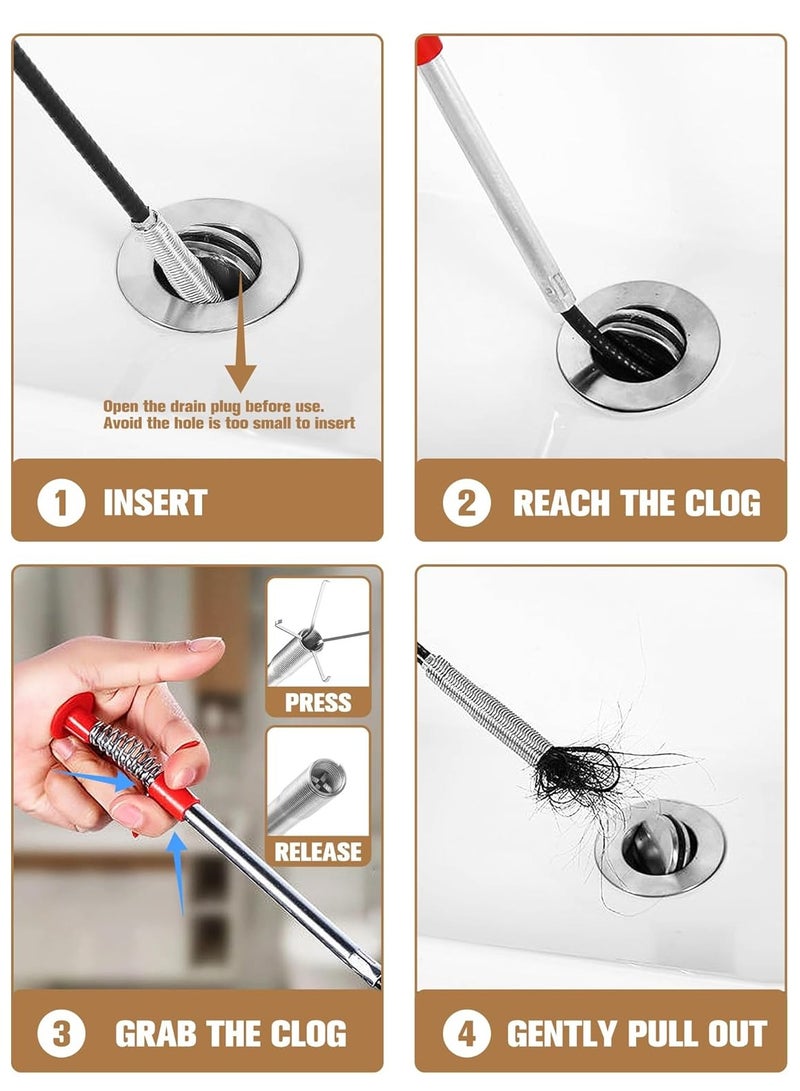 Open the drain plug before use. Avoid the hole is too small to insert

1 INSERT

2 REACH THE CLOG

PRESS

RELEASE

3 GRAB THE CLOG

4 GENTLY PULL OUT