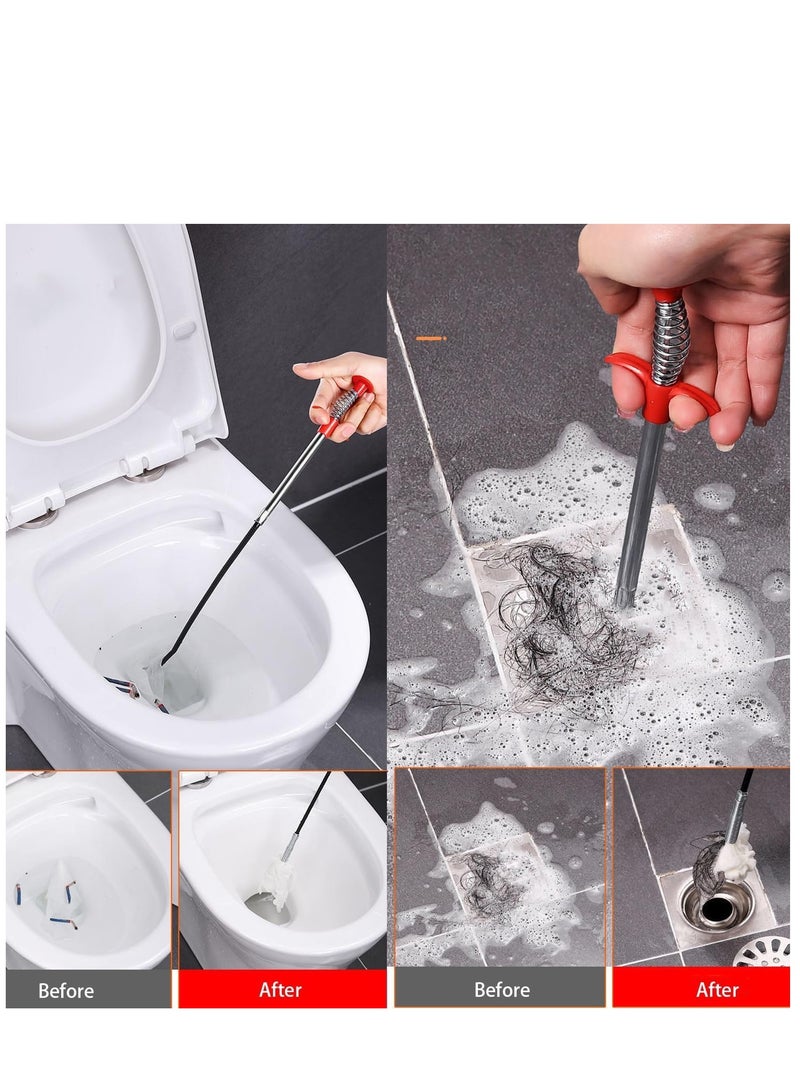 Before

After

Before

After