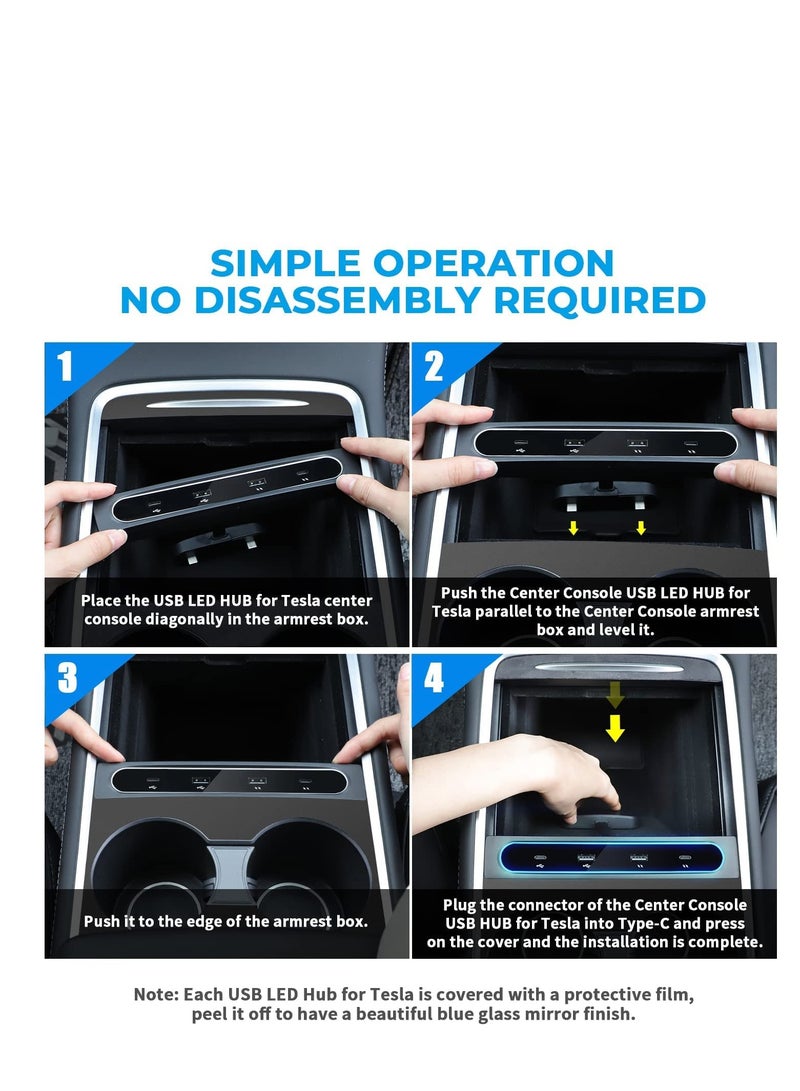 SIMPLE OPERATION
NO DISASSEMBLY REQUIRED

1

Place the USB LED HUB for Tesla center console diagonally in the armrest box.

2

Push the Center Console USB LED HUB for Tesla parallel to the Center Console armrest box and level it.

3

Push it to the edge of the armrest box.

4

Plug the connector of the Center Console USB HUB for Tesla into Type-C and press on the cover and the installation is complete.

Note: Each USB LED Hub for Tesla is covered with a protective film, peel it off to have a beautiful blue glass mirror finish.