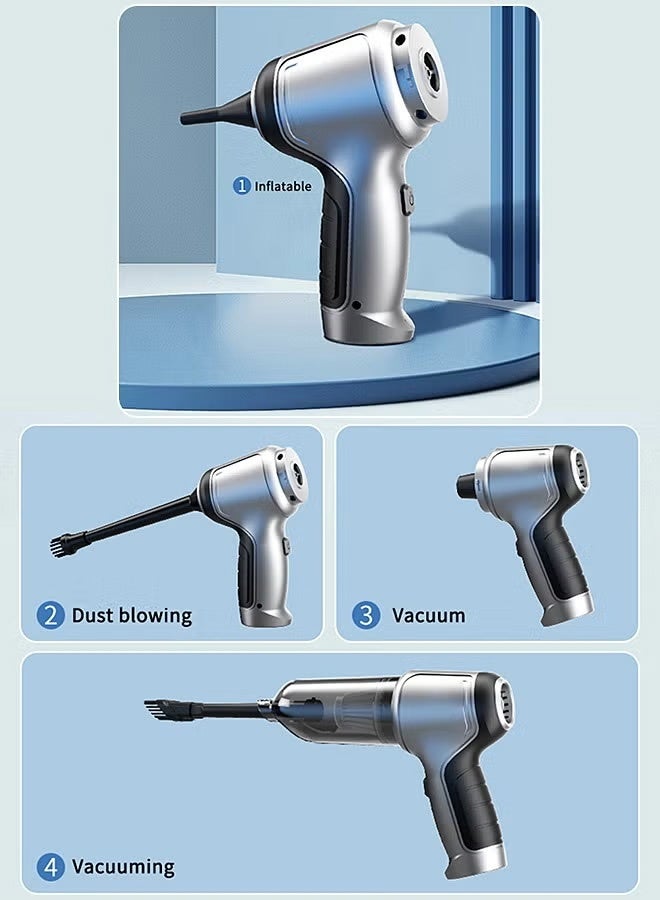 1 Inflatable

2 Dust blowing

3 Vacuum

4 Vacuuming