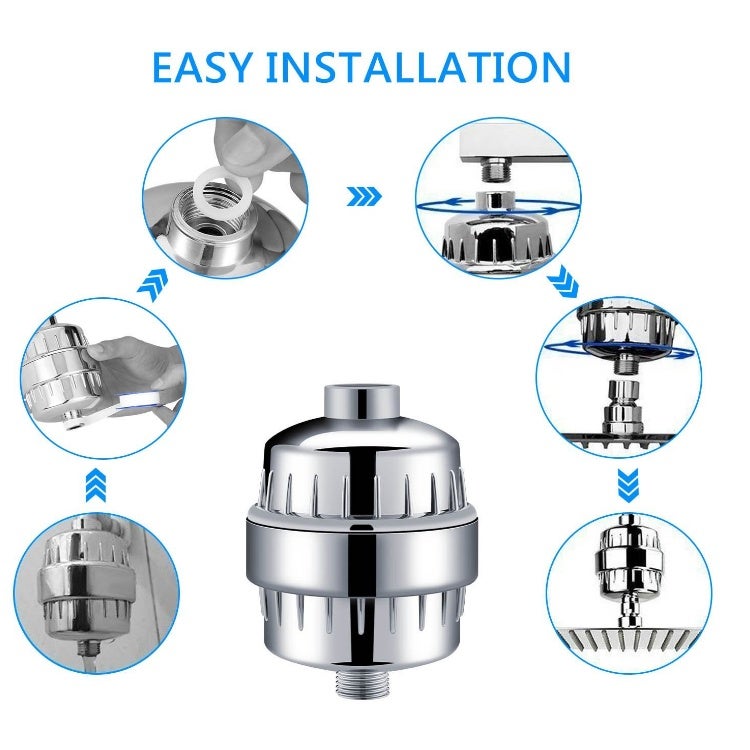 EASY INSTALLATION