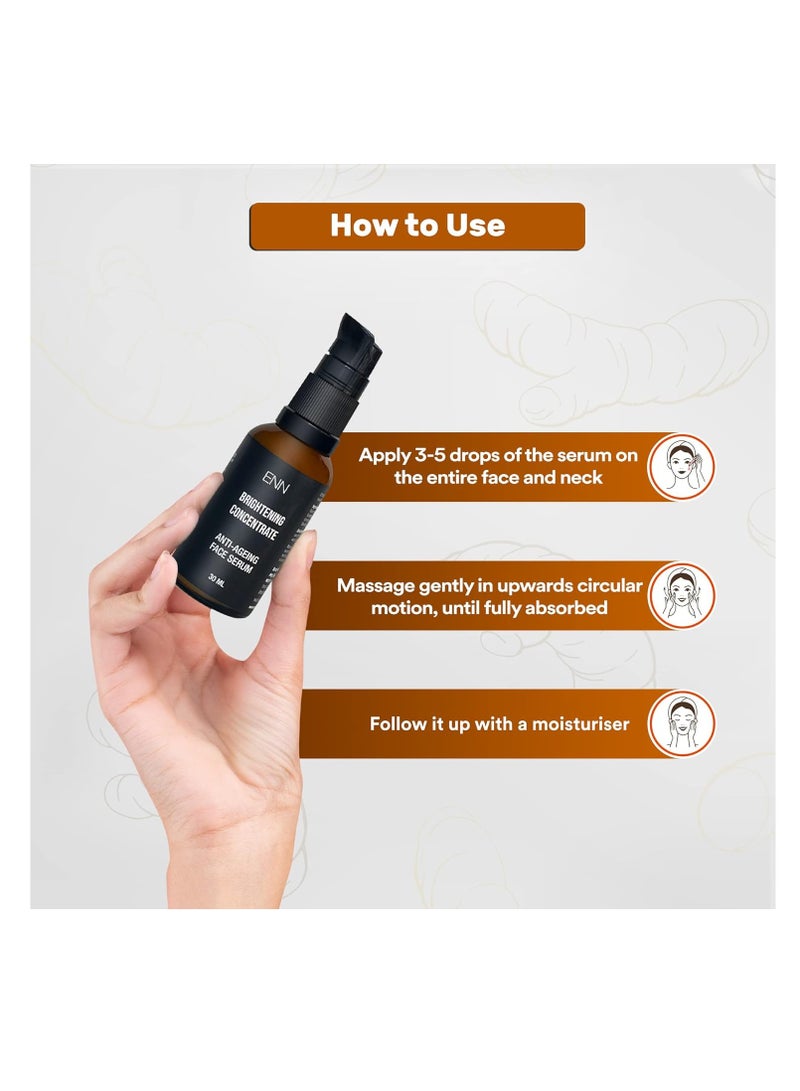 How to Use

ENN
BRIGHTENING CONCENTRATE
ANTI-AGEING FACE SERUM
30 ML

Apply 3-5 drops of the serum on the entire face and neck

Massage gently in upwards circular motion, until fully absorbed

Follow it up with a moisturiser