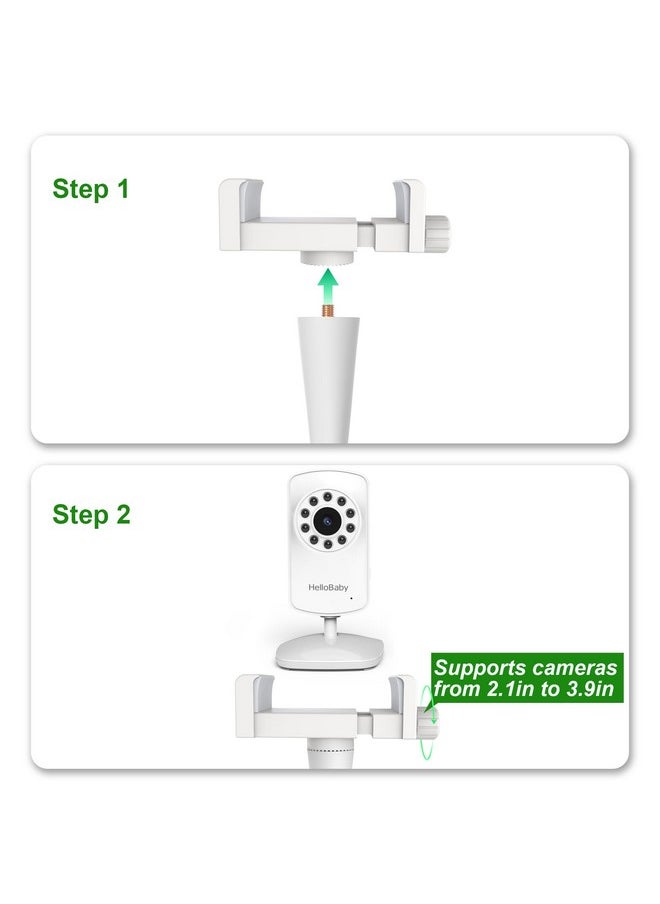 Step 1

Step 2

HelloBaby

Supports cameras from 2.1in to 3.9in