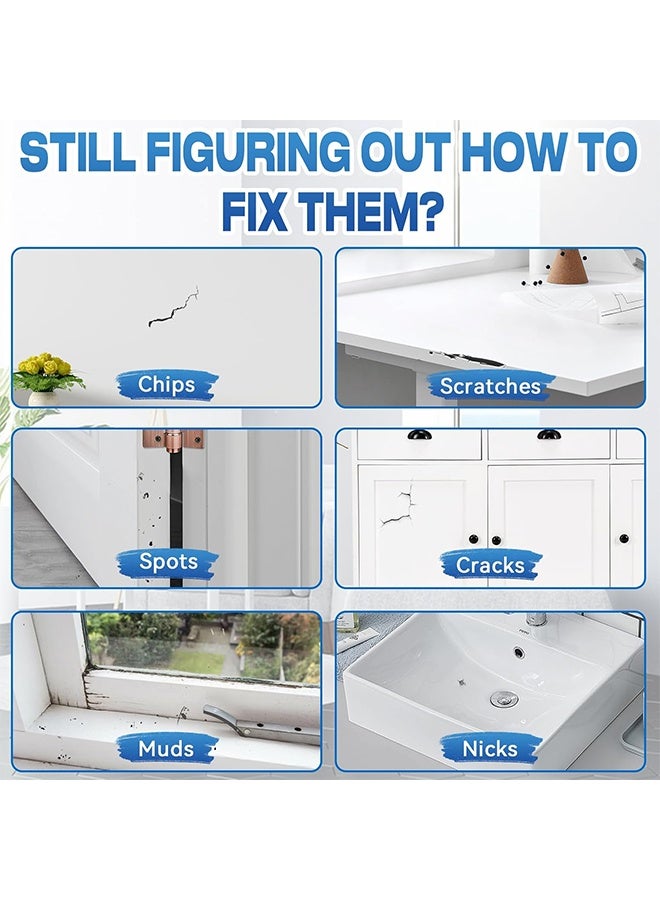 STILL FIGURING OUT HOW TO FIX THEM?

Chips

Scratches

Spots

Cracks

Muds

Nicks