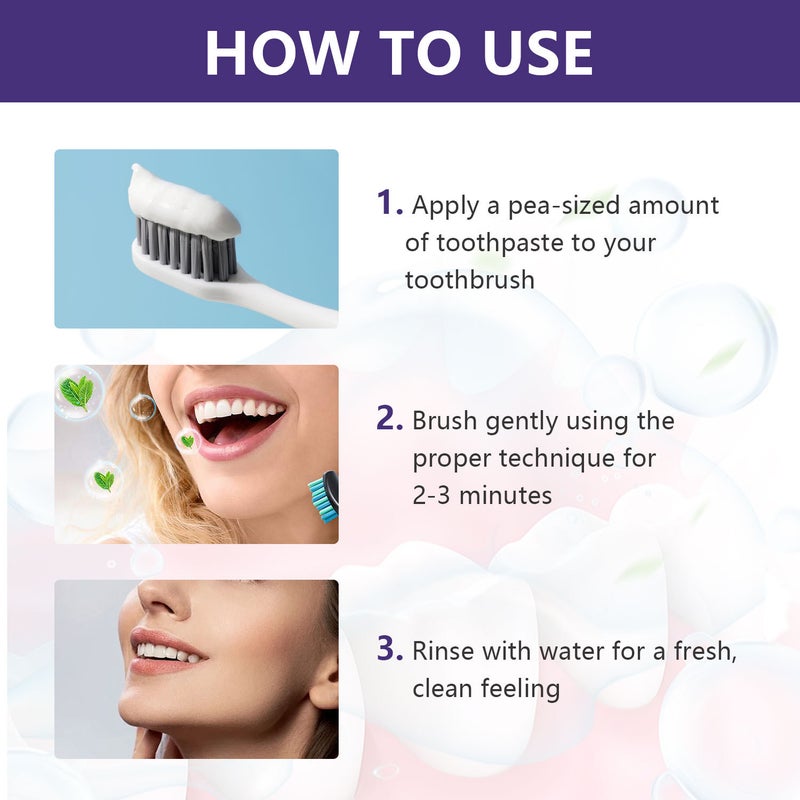 HOW TO USE

1. Apply a pea-sized amount of toothpaste to your toothbrush

2. Brush gently using the proper technique for 2-3 minutes

3. Rinse with water for a fresh, clean feeling