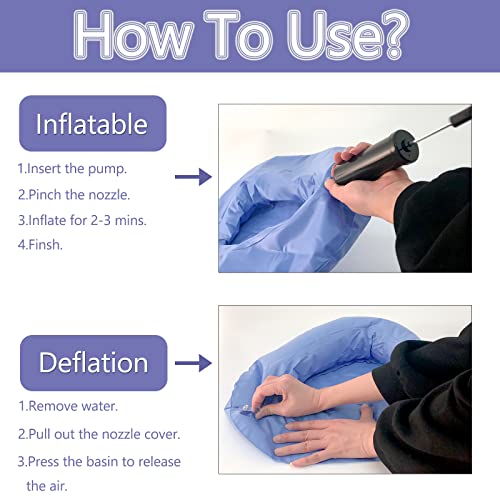 How To Use?

Inflatable

1.Insert the pump.
2.Pinch the nozzle.
3.Inflate for 2-3 mins.
4.Finsh.

Deflation

1.Remove water.
2.Pull out the nozzle cover.
3.Press the basin to release the air.