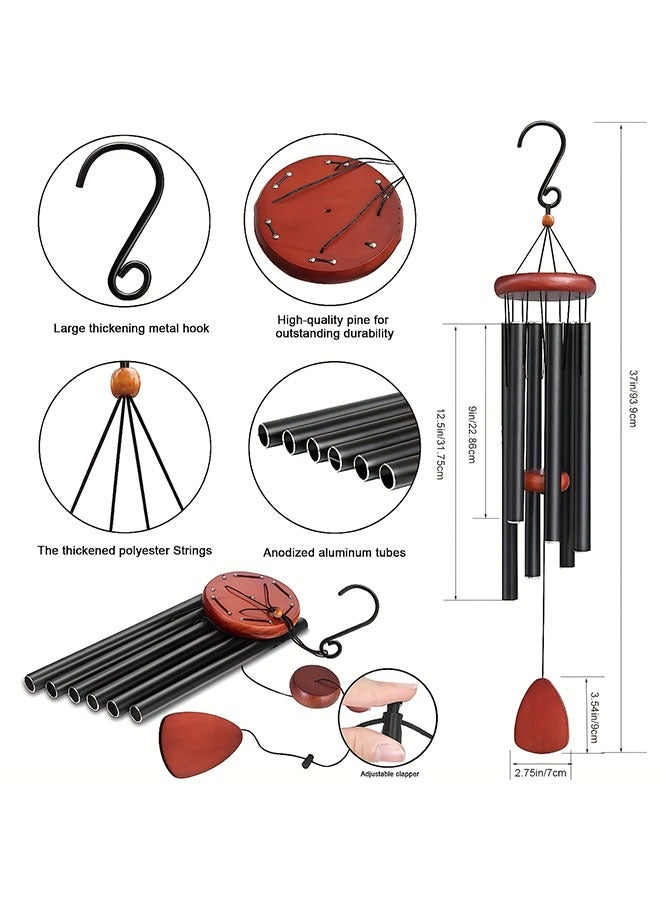 Large thickening metal hook

High-quality pine for outstanding durability

The thickened polyester Strings

Anodized aluminum tubes

Adjustable clapper

12.5in/31.75cm

9in/22.86cm

37in/93.9cm

3.54in/9cm

2.75in/7cm