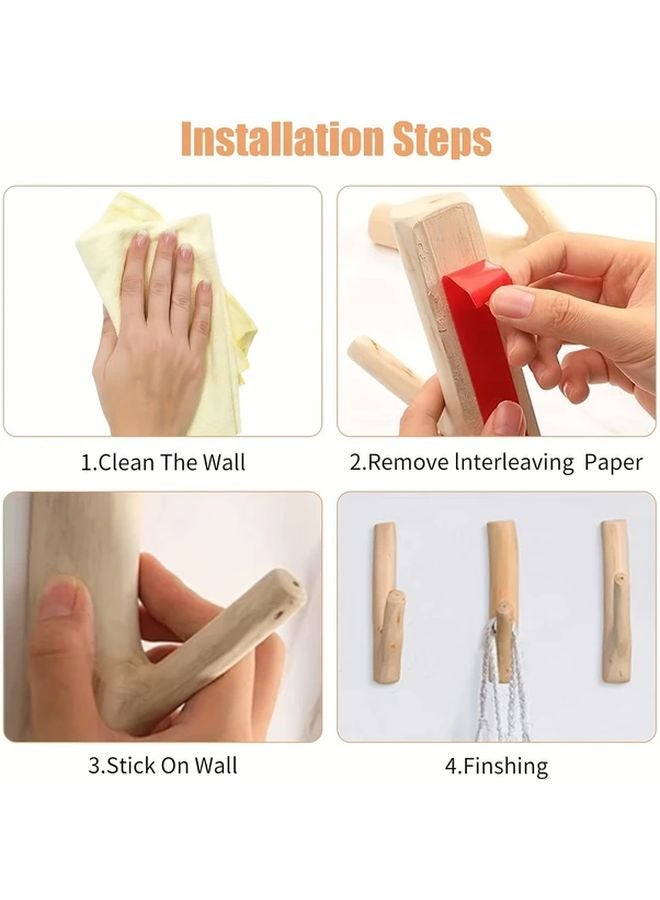 Installation Steps

1.Clean The Wall

2.Remove lnterleaving Paper

3.Stick On Wall

4.Finshing