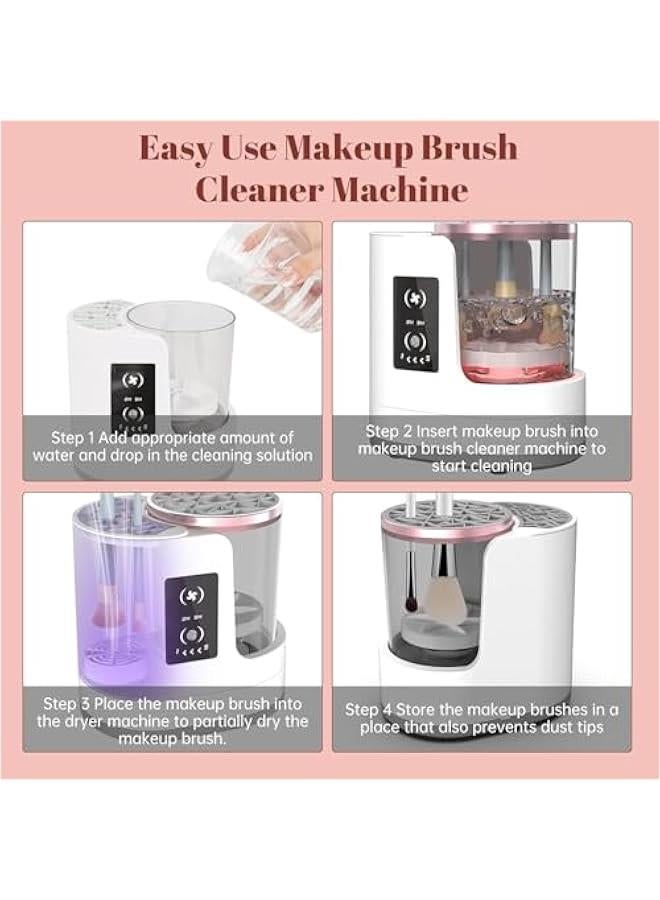 Easy Use Makeup Brush Cleaner Machine

Step 1 Add appropriate amount of water and drop in the cleaning solution

Step 2 Insert makeup brush into makeup brush cleaner machine to start cleaning

Step 3 Place the makeup brush into the dryer machine to partially dry the makeup brush.

Step 4 Store the makeup brushes in a place that also prevents dust tips