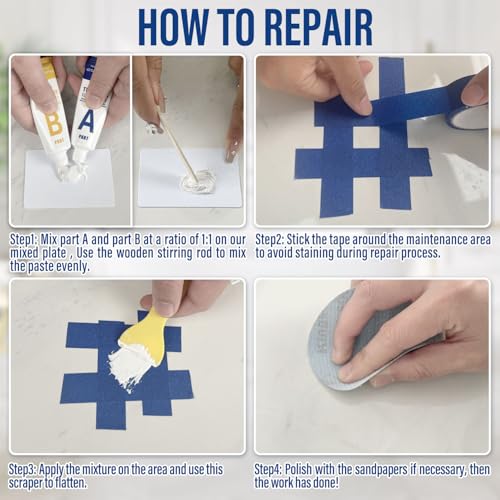 HOW TO REPAIR

B PART

A PART

Step1: Mix part A and part B at a ratio of 1:1 on our mixed plate , Use the wooden stirring rod to mix the paste evenly.

Step2: Stick the tape around the maintenance area to avoid staining during repair process.

Step3: Apply the mixture on the area and use this scraper to flatten.

Step4: Polish with the sandpapers if necessary, then the work has done!