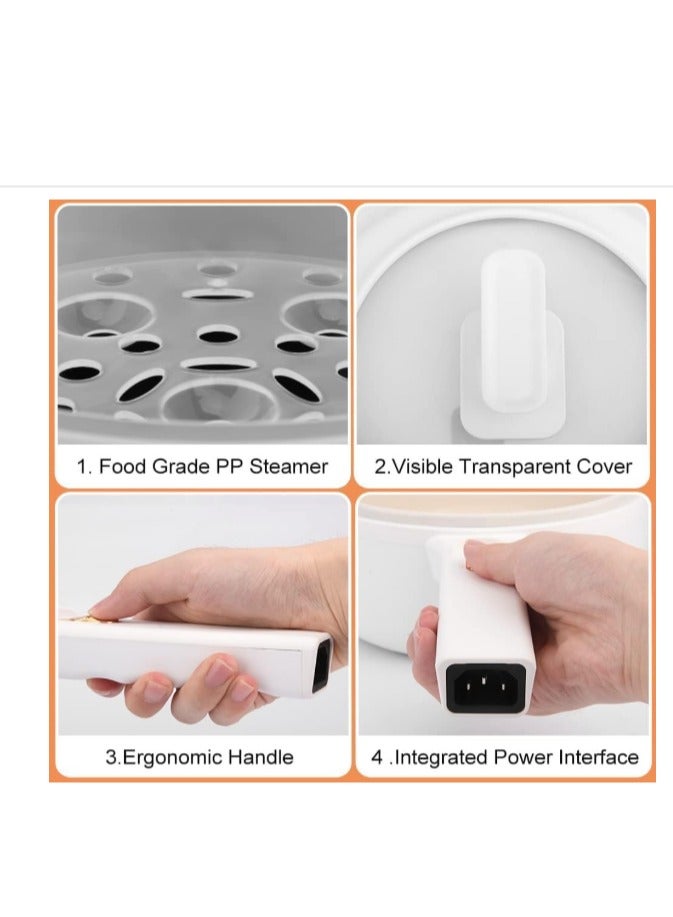 1. Food Grade PP Steamer

2.Visible Transparent Cover

3.Ergonomic Handle

4 .Integrated Power Interface