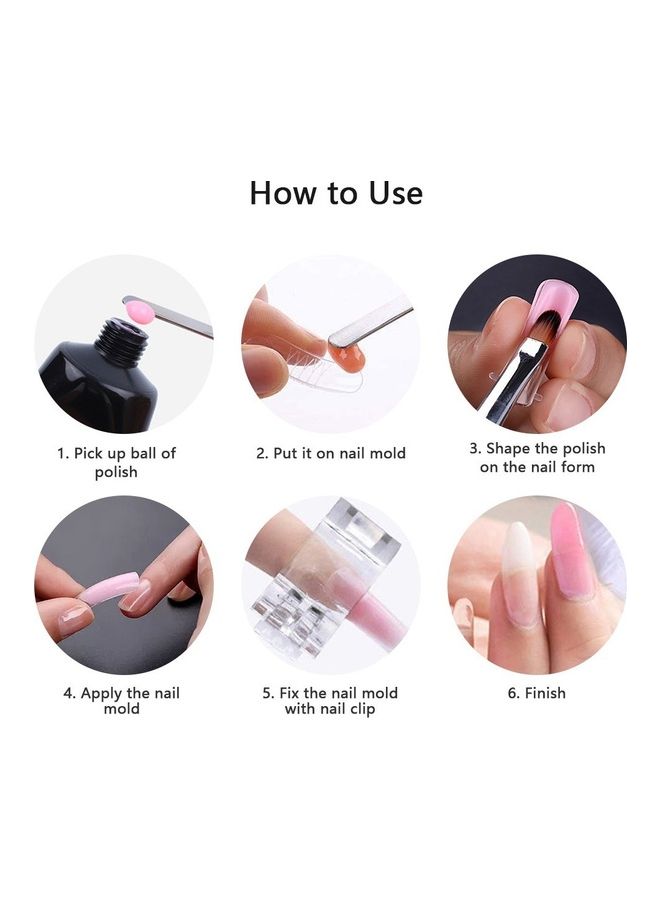 How to Use

1. Pick up ball of polish

2. Put it on nail mold

3. Shape the polish on the nail form

4. Apply the nail mold

5. Fix the nail mold with nail clip

6. Finish