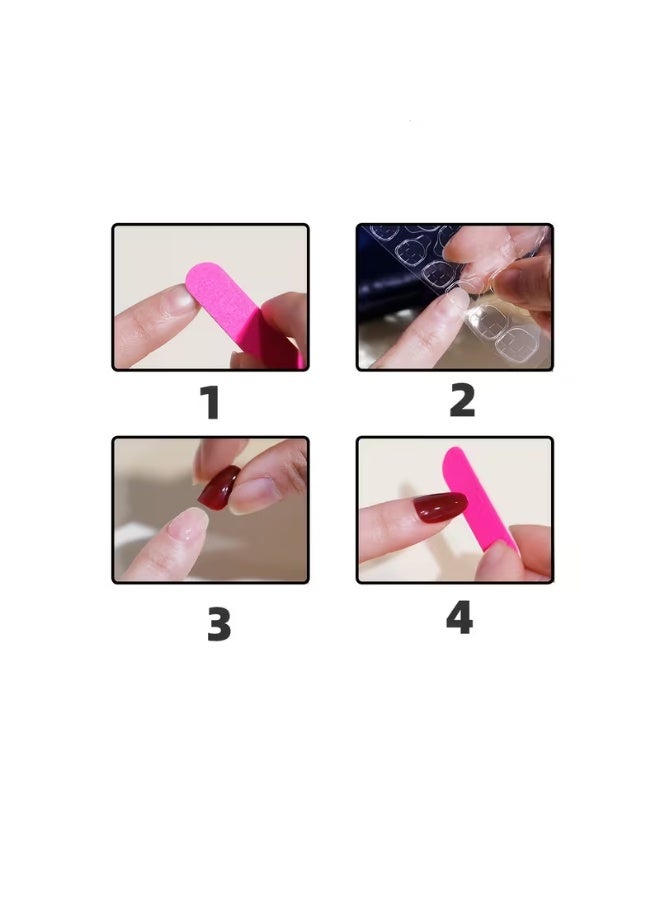 1

2

3

4